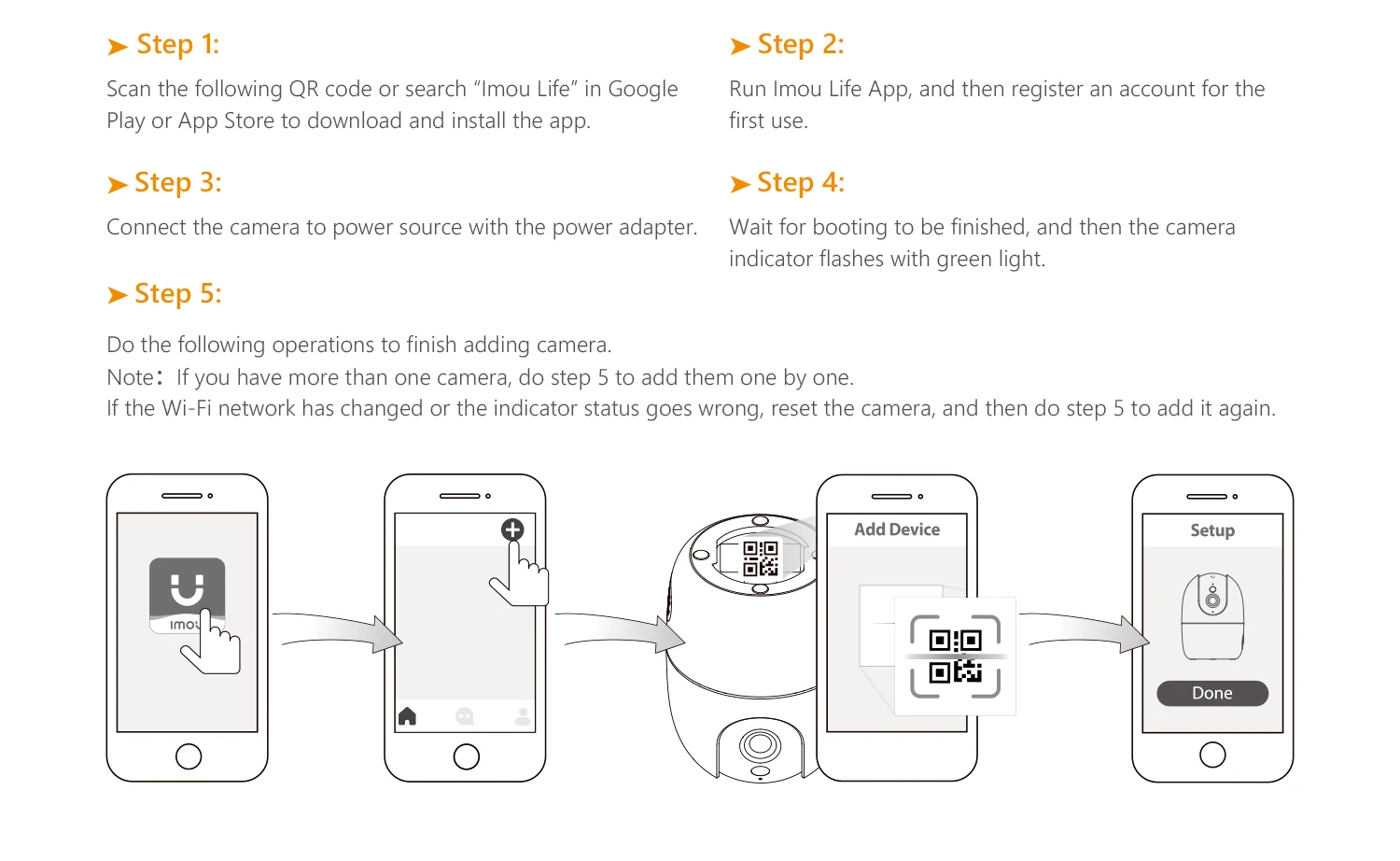 ➤ Step 1:

Scan the following QR code or search "Imou Life" in Google Play or App Store to download and install the app.

➤ Step 2:

Run Imou Life App, and then register an account for the first use.

➤ Step 3:

Connect the camera to power source with the power adapter.

➤ Step 4:

Wait for booting to be finished, and then the camera indicator flashes with green light.

➤ Step 5:

Do the following operations to finish adding camera.

Note: If you have more than one camera, do step 5 to add them one by one.

If the Wi-Fi network has changed or the indicator status goes wrong, reset the camera, and then do step 5 to add it again.

imou

Add Device

Setup

Done