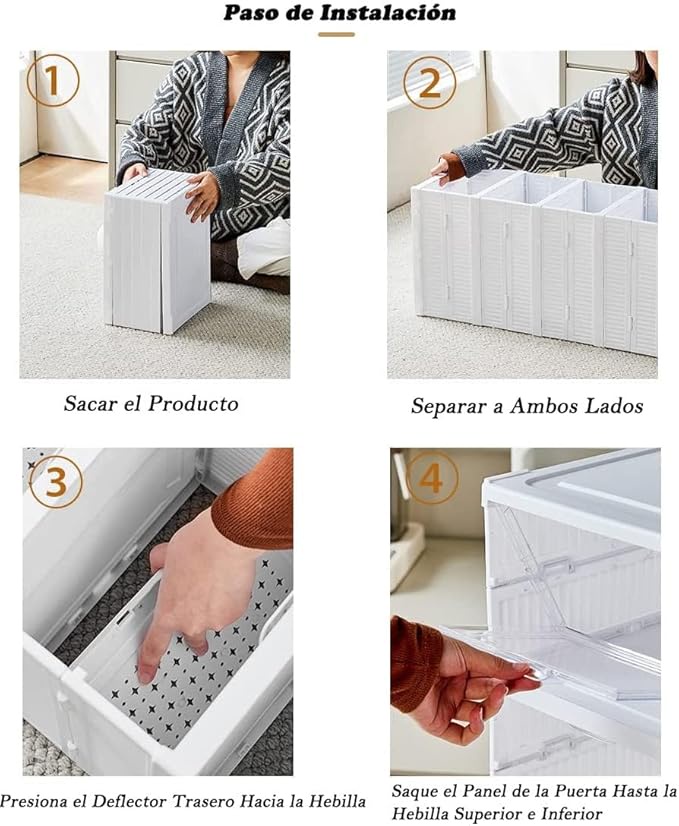 Paso de Instalación

1

Sacar el Producto

2

Separar a Ambos Lados

3

Presiona el Deflector Trasero Hacia la Hebilla

4

Saque el Panel de la Puerta Hasta la Hebilla Superior e Inferior