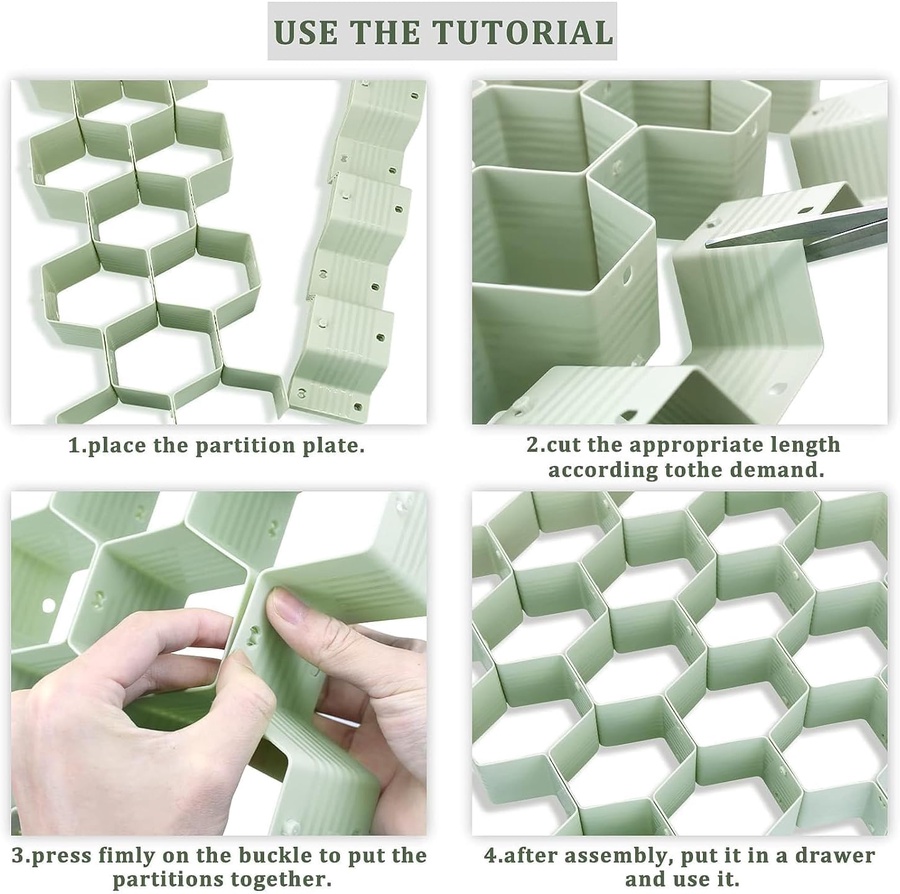 USE THE TUTORIAL

1.place the partition plate.

2.cut the appropriate length according tothe demand.

3.press fimly on the buckle to put the partitions together.

4.after assembly, put it in a drawer and use it.