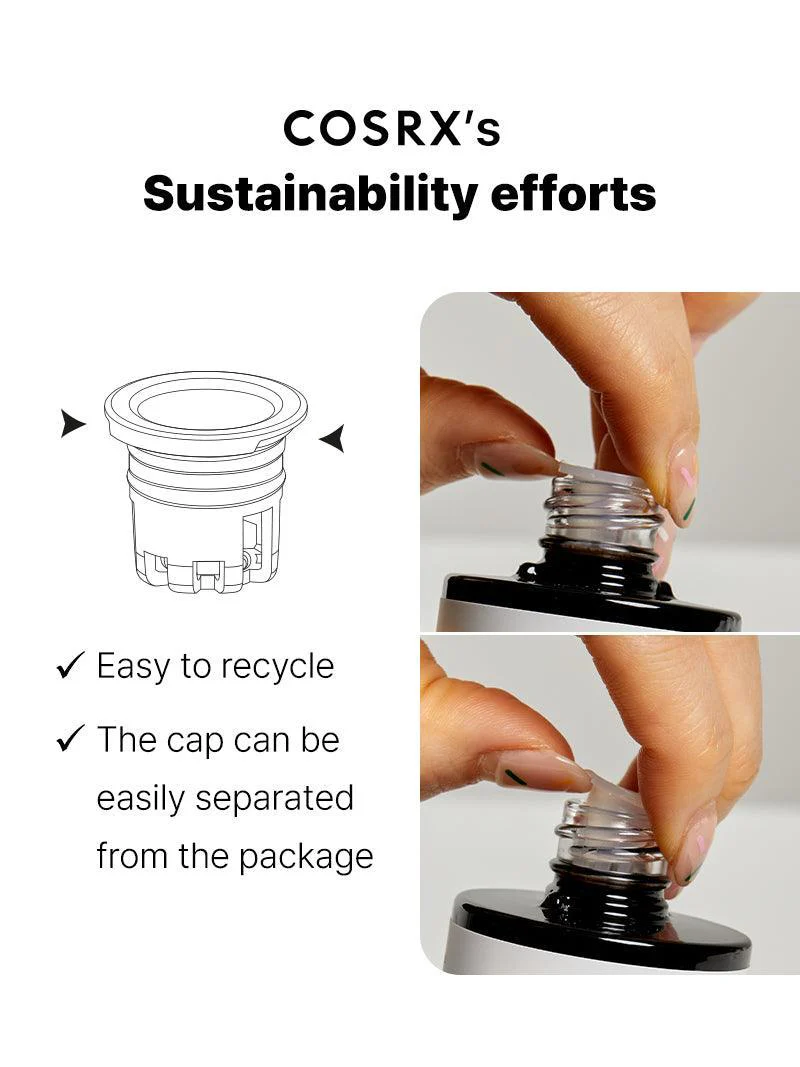 COSRX's
Sustainability efforts

✓ Easy to recycle

✓ The cap can be easily separated from the package