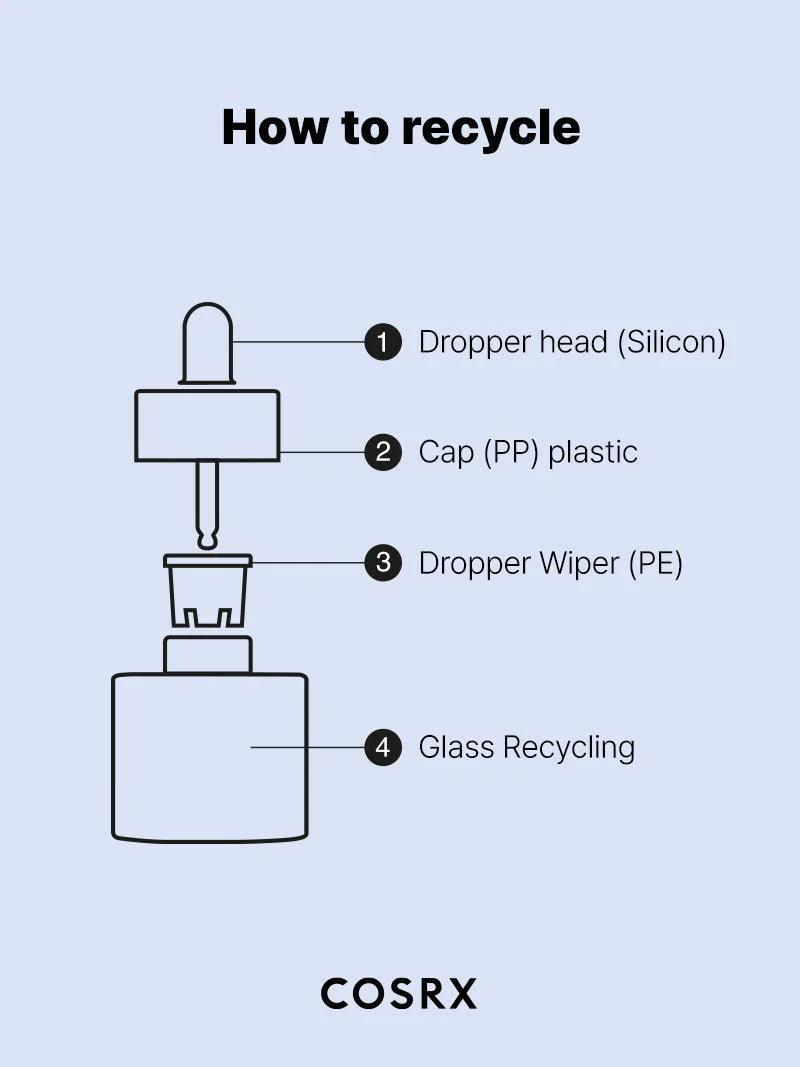 How to recycle

1 Dropper head (Silicon)

2 Cap (PP) plastic

3 Dropper Wiper (PE)

4 Glass Recycling

COSRX