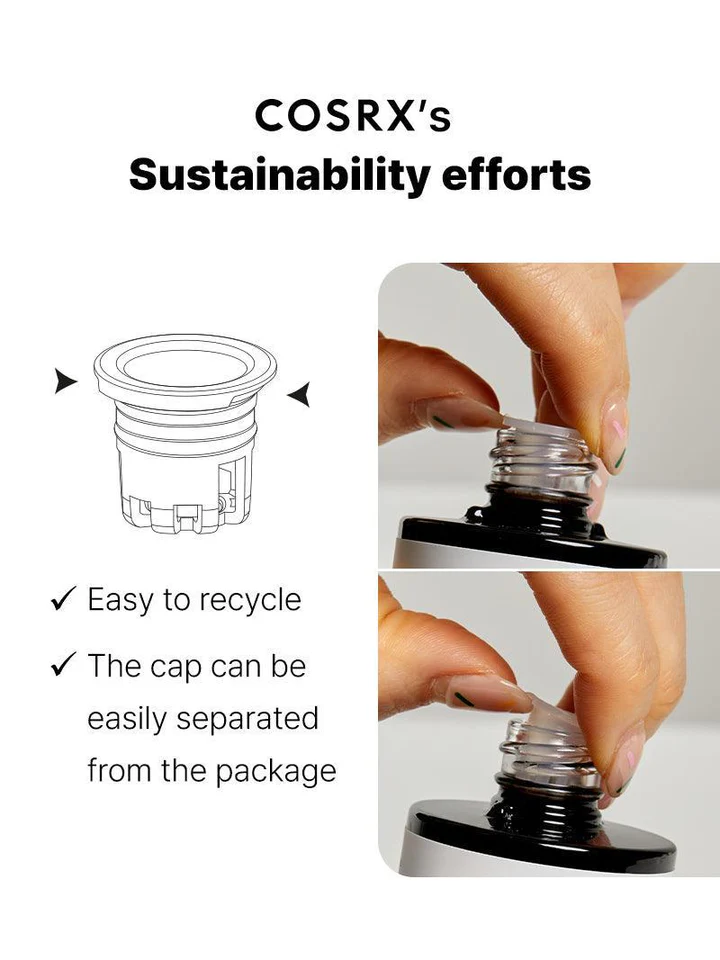 COSRX's
Sustainability efforts

✓ Easy to recycle

✓ The cap can be easily separated from the package