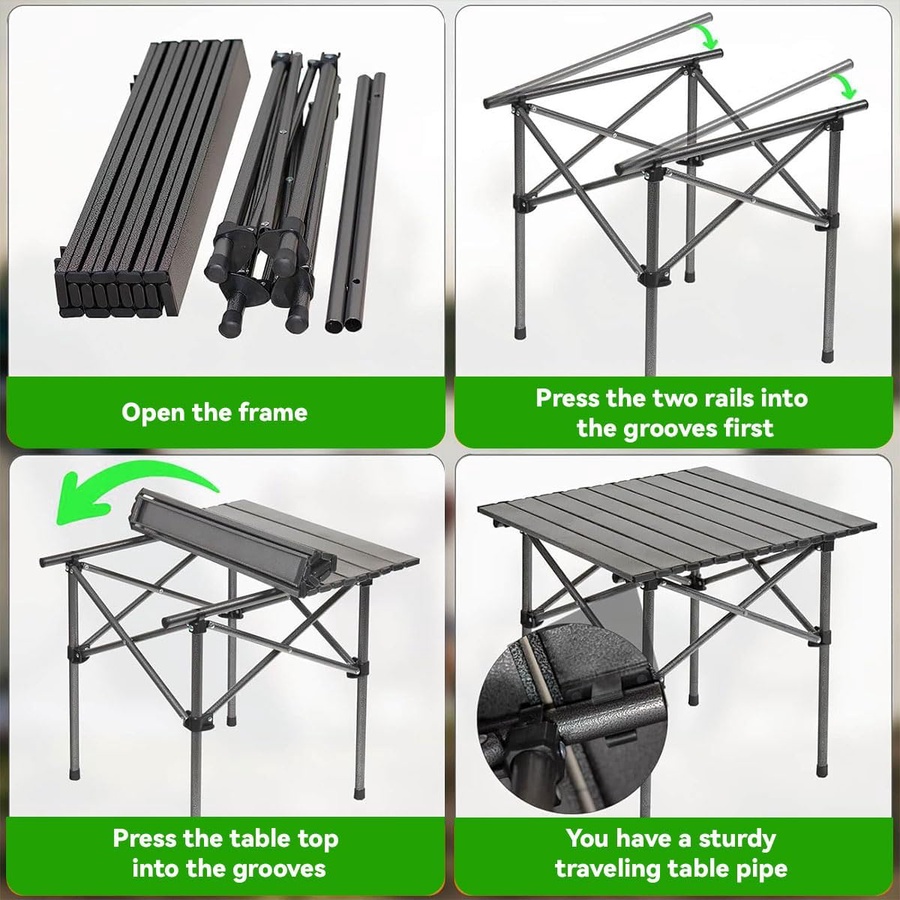 Open the frame

Press the two rails into the grooves first

Press the table top into the grooves

You have a sturdy traveling table pipe