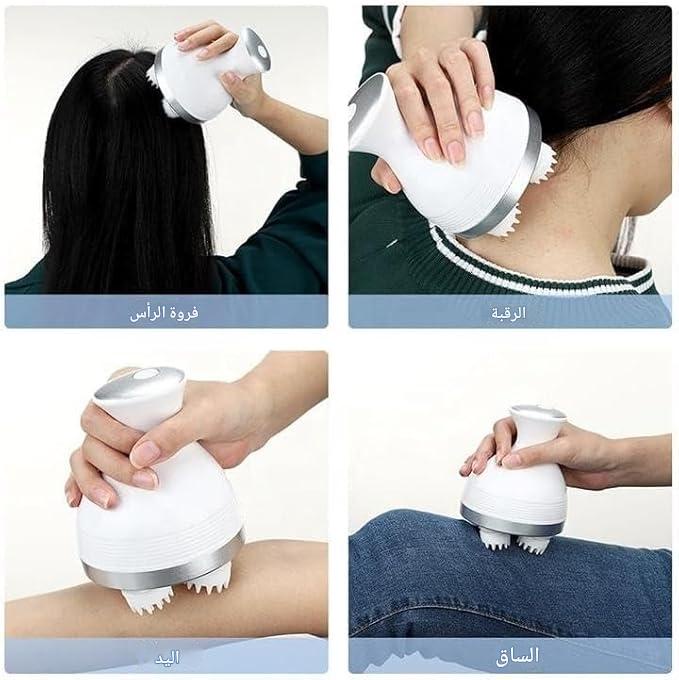 فروة الرأس

الرقبة

اليد

الساق