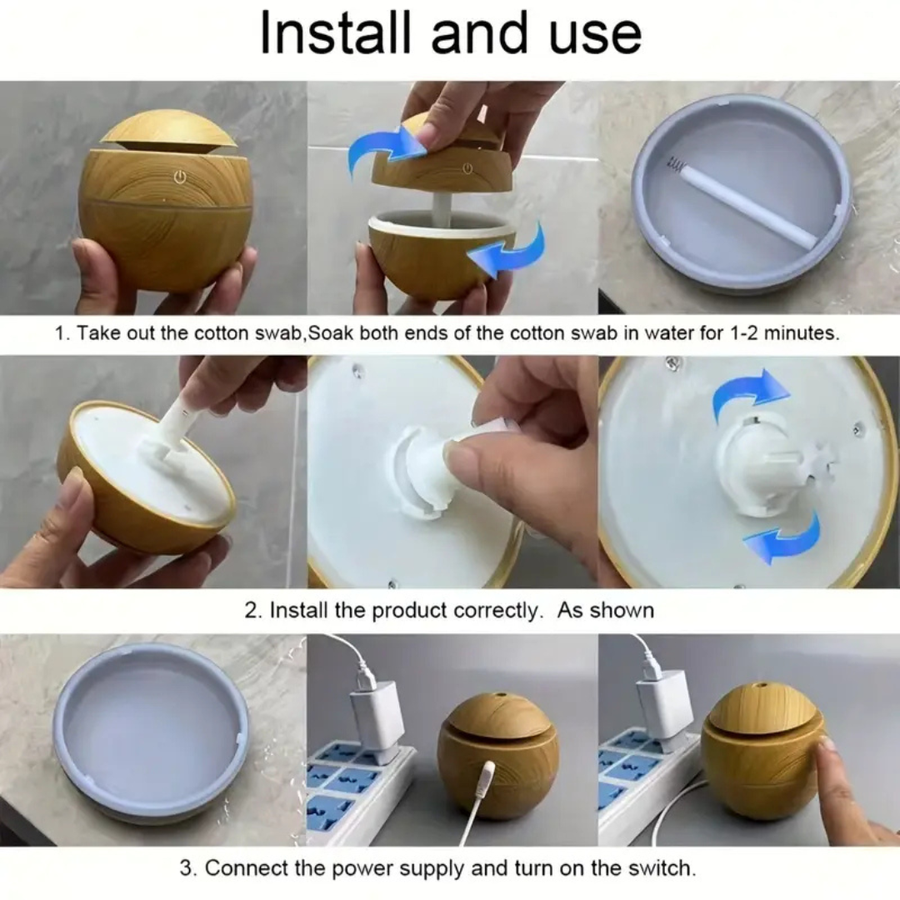 Install and use

1. Take out the cotton swab,Soak both ends of the cotton swab in water for 1-2 minutes.

2. Install the product correctly. As shown

3. Connect the power supply and turn on the switch.