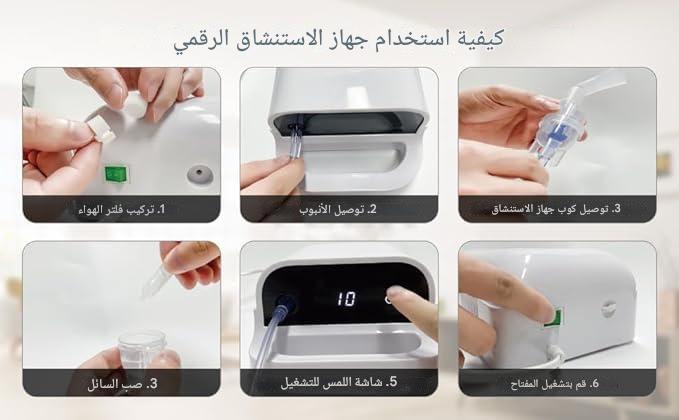 كيفية استخدام جهاز الاستنشاق الرقمي

1. تركيب فلتر الهواء

2. توصيل الأنبوب

3. توصيل كوب جهاز الاستنشاق

3. صب السائل

10

5. شاشة اللمس للتشغيل

6. قم بتشغيل المفتاح