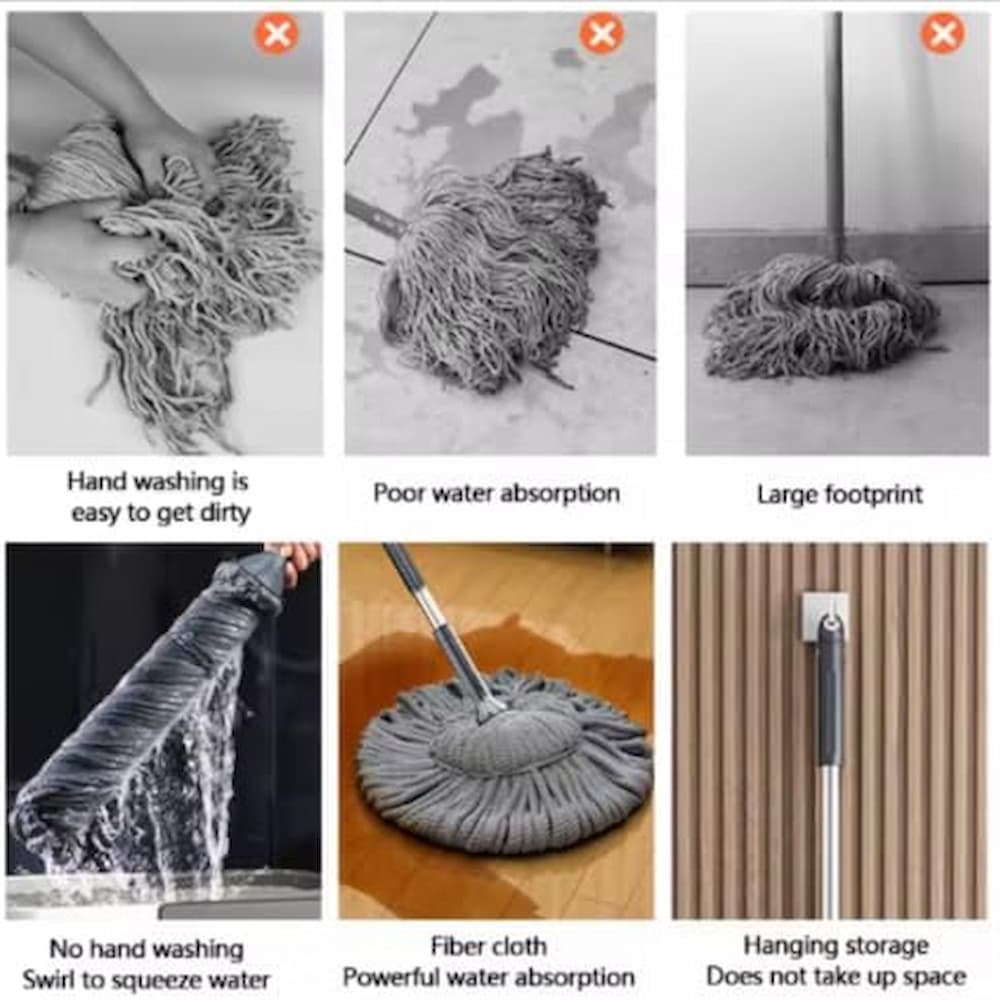 Hand washing is easy to get dirty

Poor water absorption

Large footprint

No hand washing
Swirl to squeeze water

Fiber cloth
Powerful water absorption

Hanging storage
Does not take up space