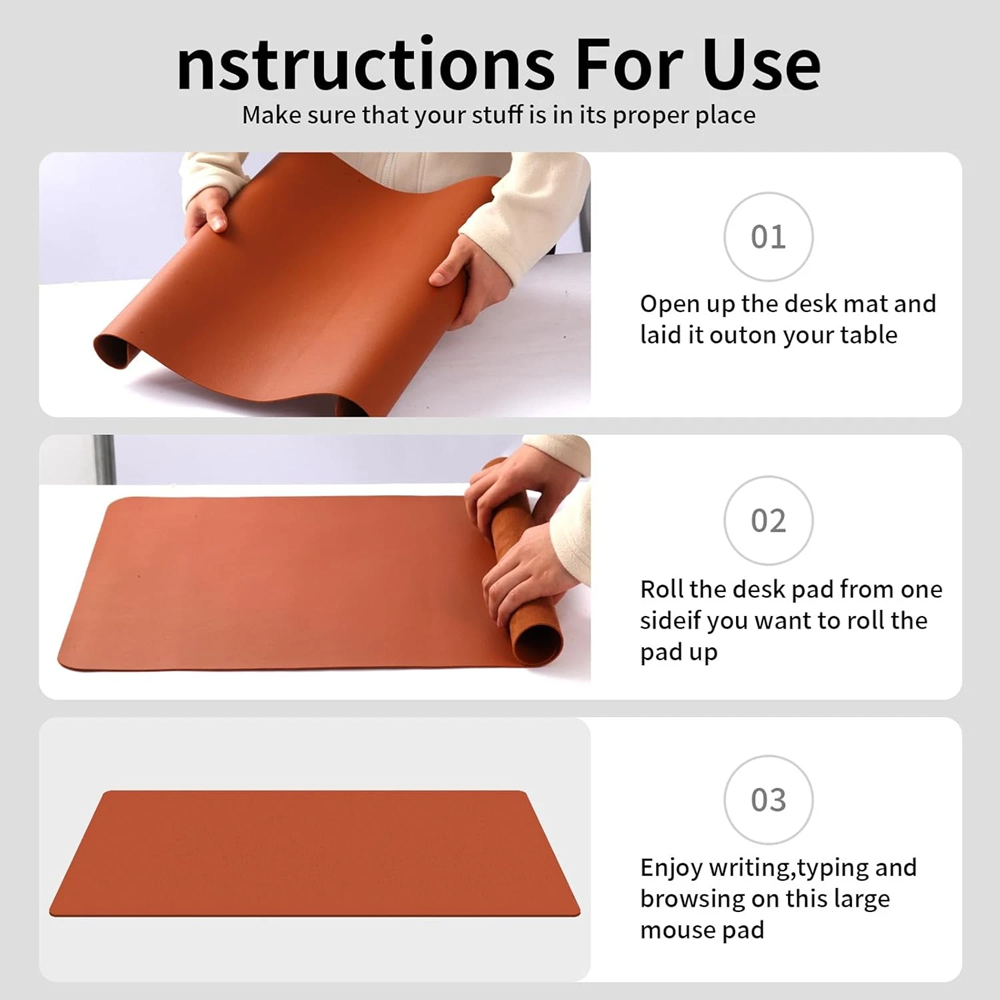 nstructions For Use

Make sure that your stuff is in its proper place

01

Open up the desk mat and laid it outon your table

02

Roll the desk pad from one sideif you want to roll the pad up

03

Enjoy writing,typing and browsing on this large mouse pad