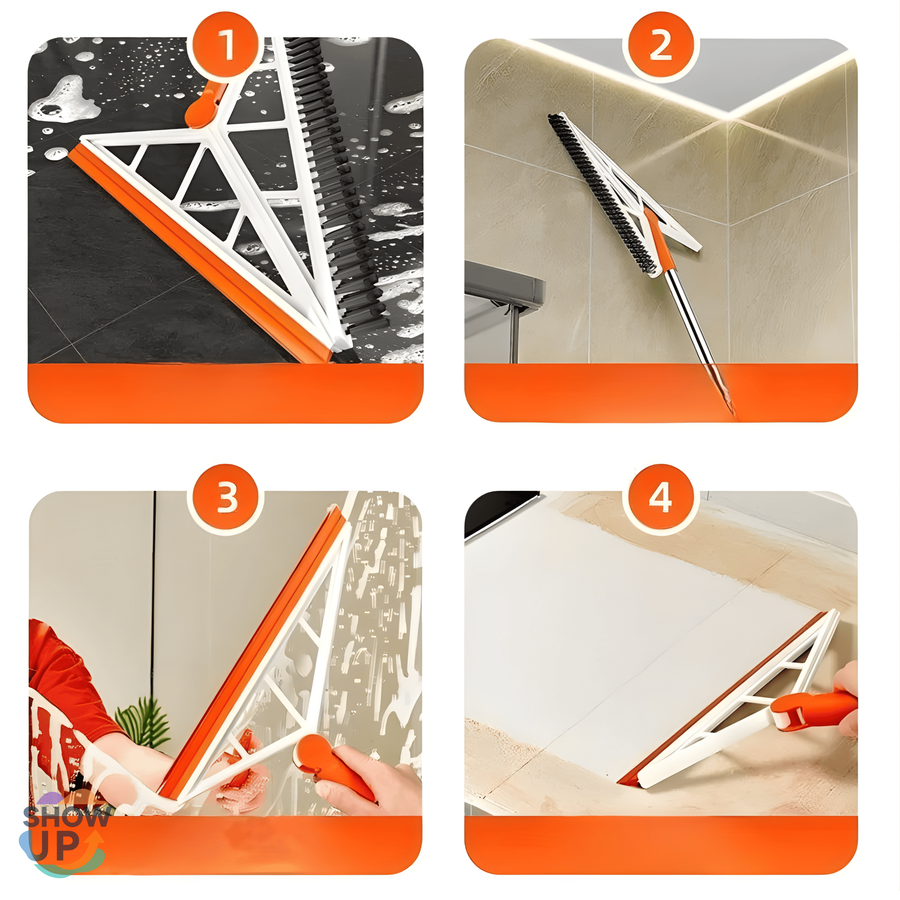 1

2

3

4

SHOW UP