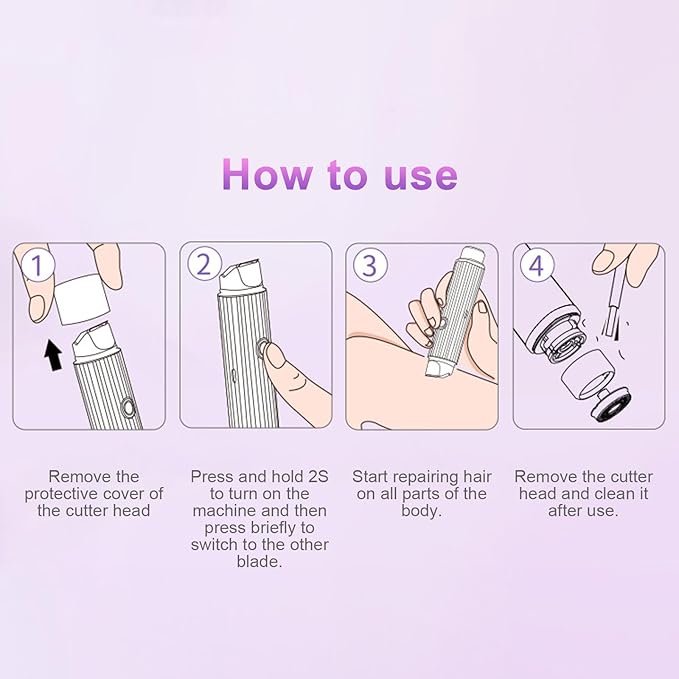 How to use

1

2

3

4

Remove the protective cover of the cutter head

Press and hold 2S to turn on the machine and then press briefly to switch to the other blade.

Start repairing hair on all parts of the body.

Remove the cutter head and clean it after use.