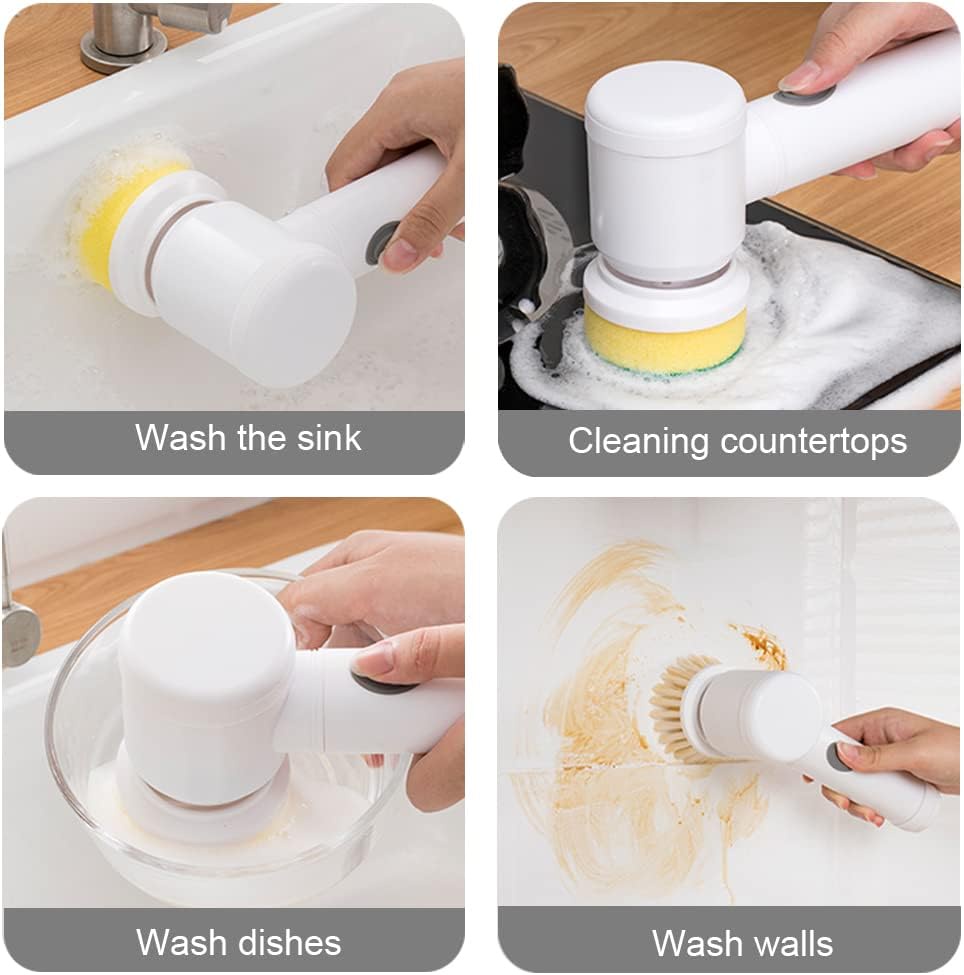 Wash the sink

Cleaning countertops

Wash dishes

Wash walls