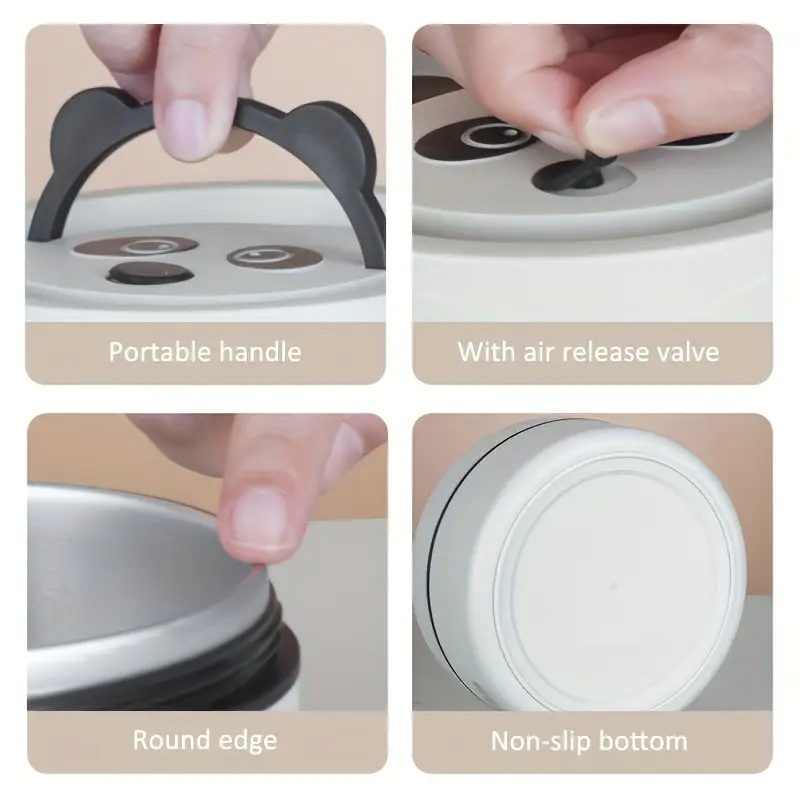 Portable handle

With air release valve

Round edge

Non-slip bottom