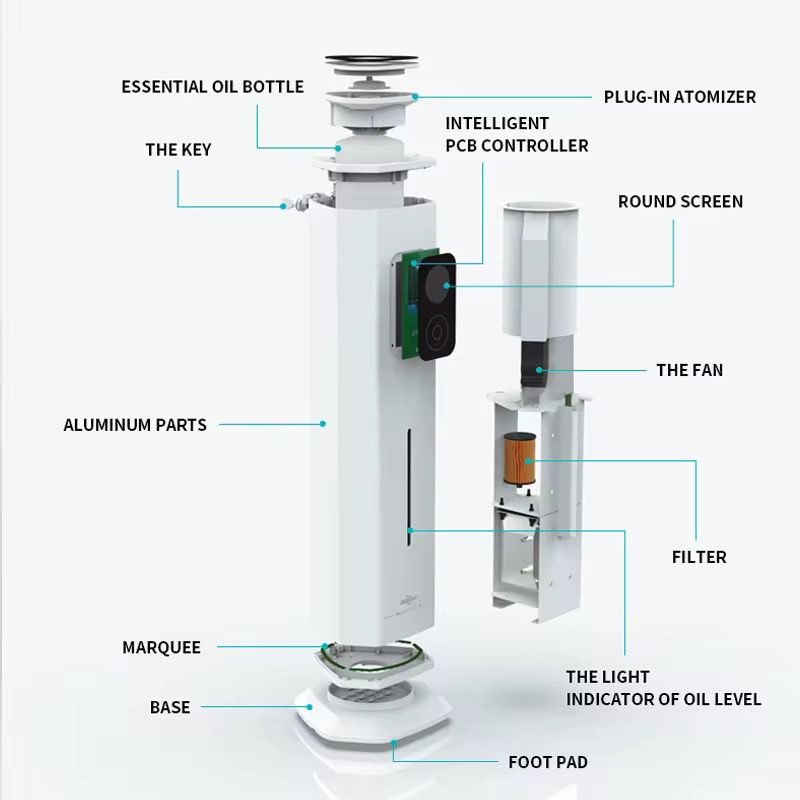 ESSENTIAL OIL BOTTLE

PLUG-IN ATOMIZER

INTELLIGENT PCB CONTROLLER

THE KEY

ROUND SCREEN

THE FAN

ALUMINUM PARTS

FILTER

MARQUEE

THE LIGHT INDICATOR OF OIL LEVEL

BASE

FOOT PAD