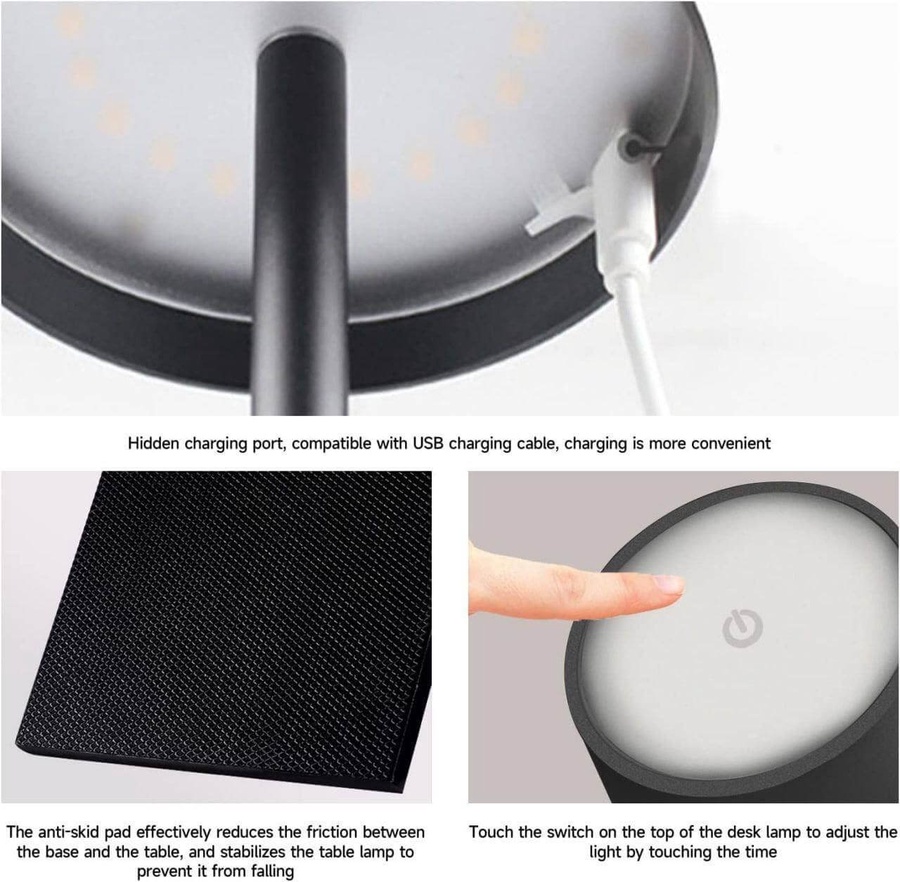 Hidden charging port, compatible with USB charging cable, charging is more convenient

The anti-skid pad effectively reduces the friction between the base and the table, and stabilizes the table lamp to prevent it from falling

Touch the switch on the top of the desk lamp to adjust the light by touching the time