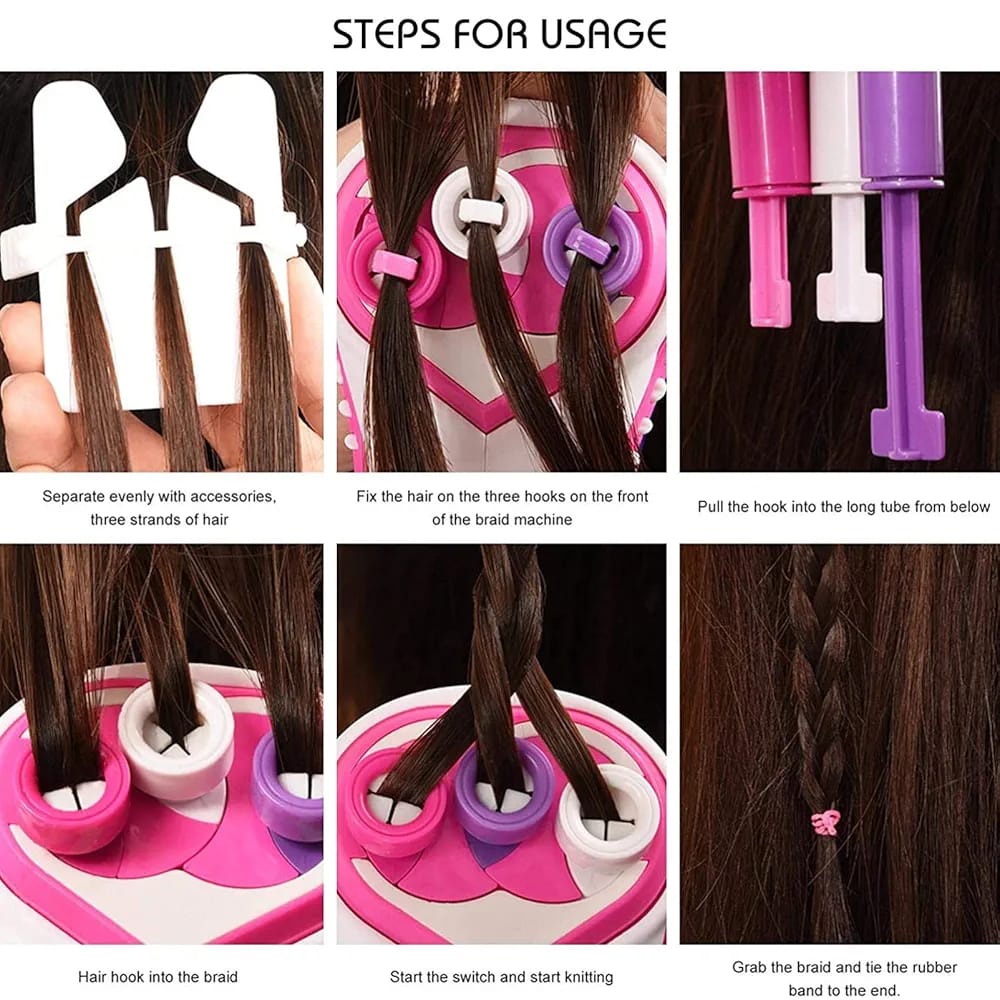 STEPS FOR USAGE

Separate evenly with accessories, three strands of hair

Fix the hair on the three hooks on the front of the braid machine

Pull the hook into the long tube from below

Hair hook into the braid

Start the switch and start knitting

Grab the braid and tie the rubber band to the end.