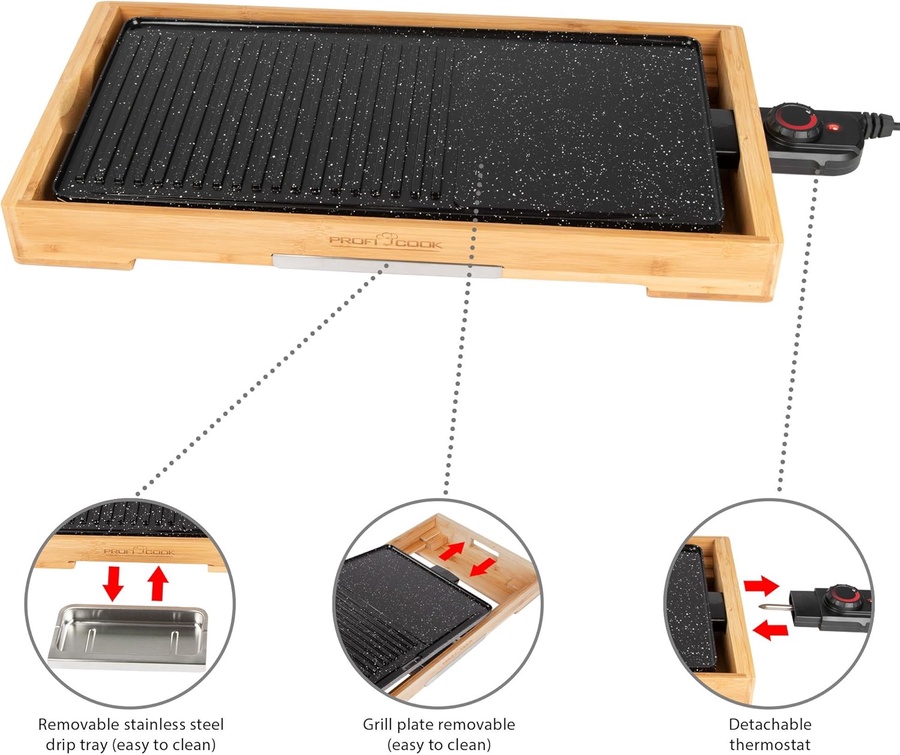 PROFI COOK

PROFI COOK

Removable stainless steel drip tray (easy to clean)

Grill plate removable (easy to clean)

Detachable thermostat