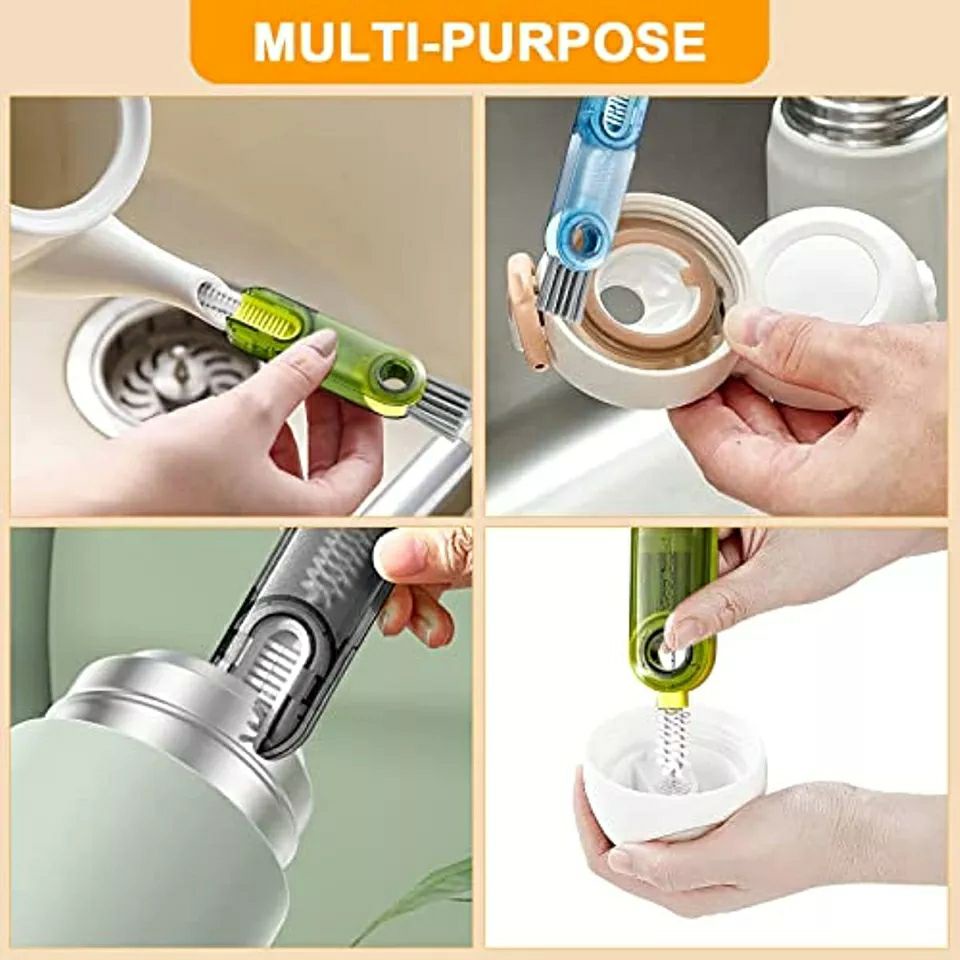 MULTI-PURPOSE