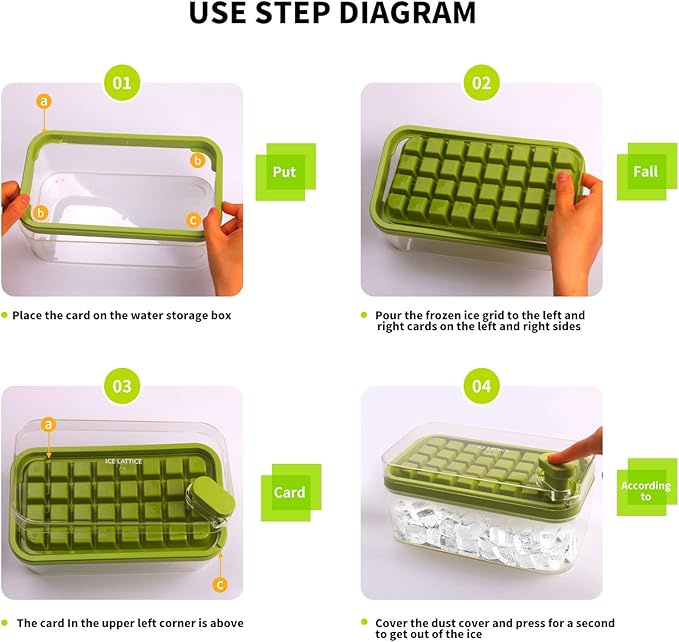 USE STEP DIAGRAM

01

a

b

b

c

Put

Place the card on the water storage box

02

Fall

Pour the frozen ice grid to the left and right cards on the left and right sides

03

a

ICE LATTICE

c

Card

The card In the upper left corner is above

04

ICE LATTICE

According to

Cover the dust cover and press for a second to get out of the ice