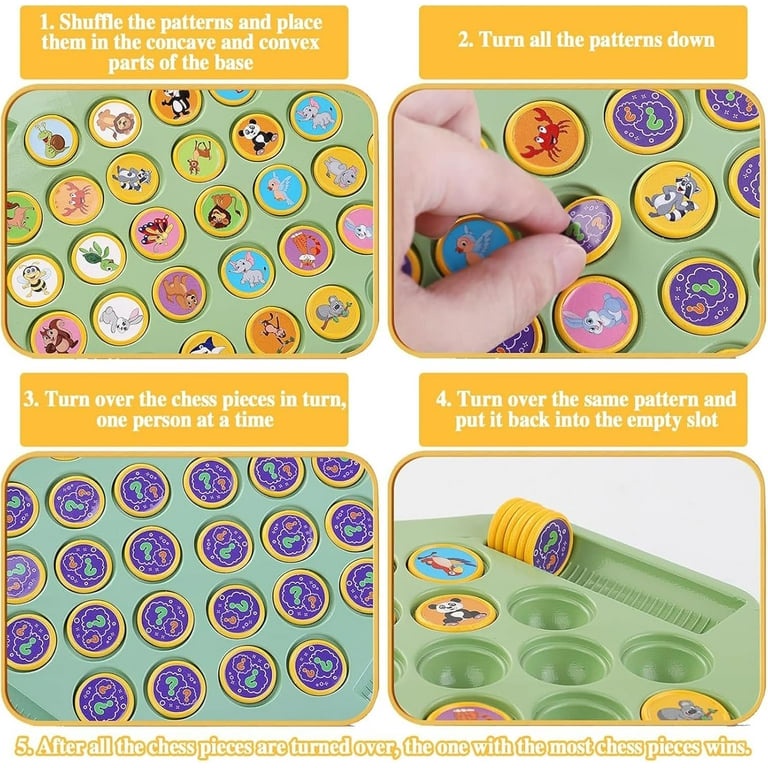 1. Shuffle the patterns and place them in the concave and convex parts of the base

2. Turn all the patterns down

3. Turn over the chess pieces in turn, one person at a time

4. Turn over the same pattern and put it back into the empty slot

5. After all the chess pieces are turned over, the one with the most chess pieces wins.