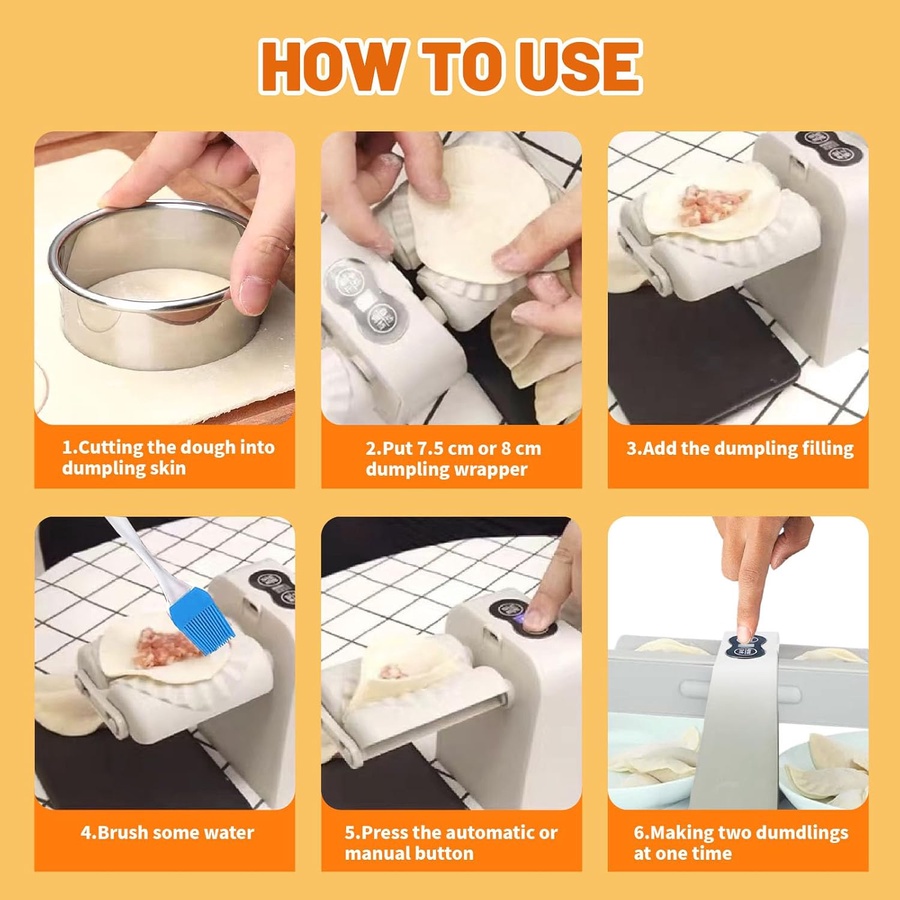 HOW TO USE

1.Cutting the dough into dumpling skin

2.Put 7.5 cm or 8 cm dumpling wrapper

3.Add the dumpling filling

4.Brush some water

5.Press the automatic or manual button

6.Making two dumdlings at one time