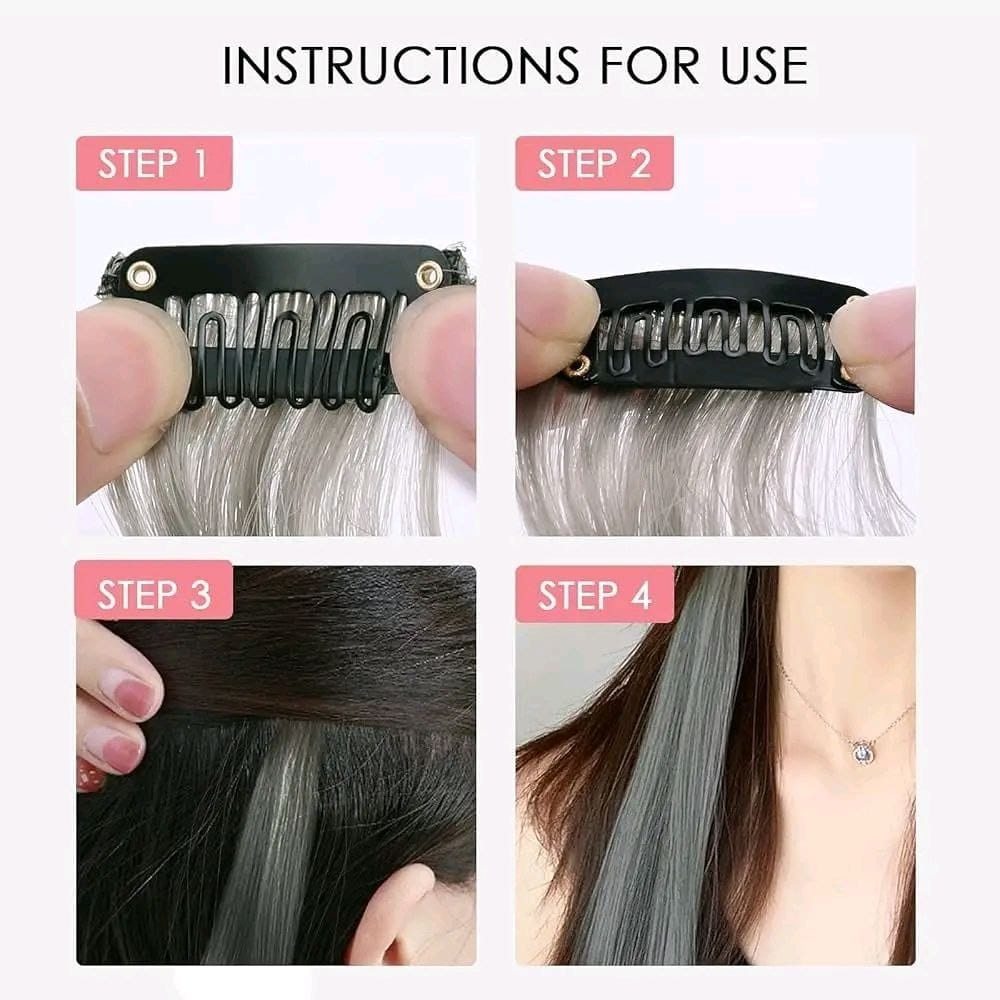 INSTRUCTIONS FOR USE

STEP 1

STEP 2

STEP 3

STEP 4