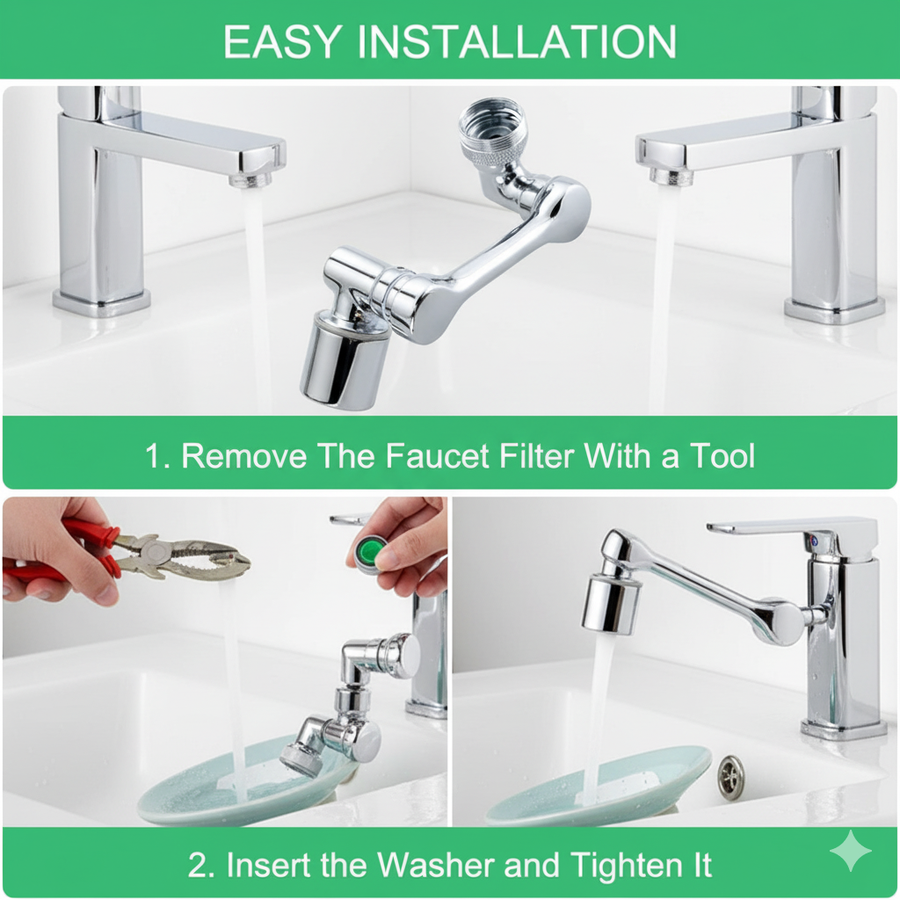 EASY INSTALLATION

1. Remove The Faucet Filter With a Tool

2. Insert the Washer and Tighten It