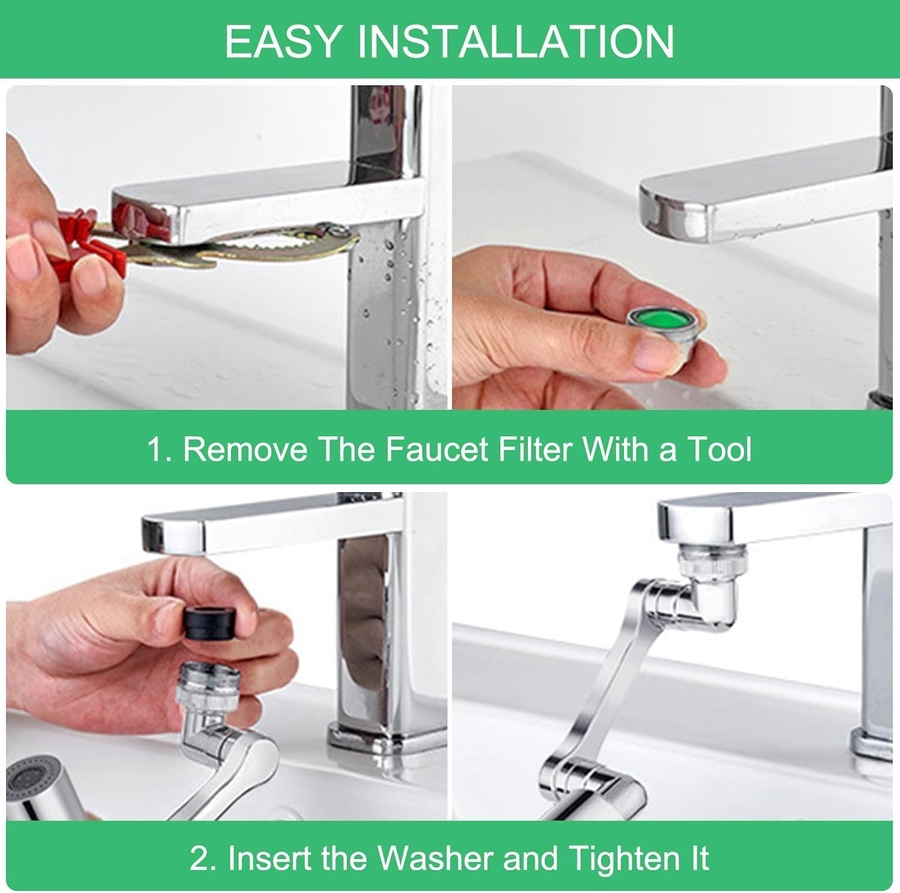 EASY INSTALLATION

1. Remove The Faucet Filter With a Tool

2. Insert the Washer and Tighten It