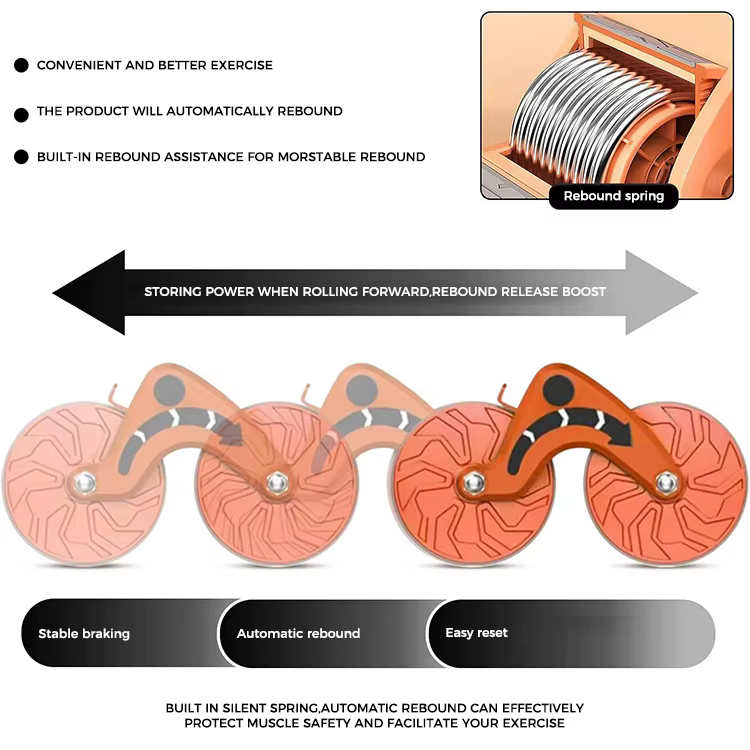 CONVENIENT AND BETTER EXERCISE

THE PRODUCT WILL AUTOMATICALLY REBOUND

BUILT-IN REBOUND ASSISTANCE FOR MORSTABLE REBOUND

Rebound spring

STORING POWER WHEN ROLLING FORWARD,REBOUND RELEASE BOOST

Stable braking

Automatic rebound

Easy reset

BUILT IN SILENT SPRING,AUTOMATIC REBOUND CAN EFFECTIVELY PROTECT MUSCLE SAFETY AND FACILITATE YOUR EXERCISE