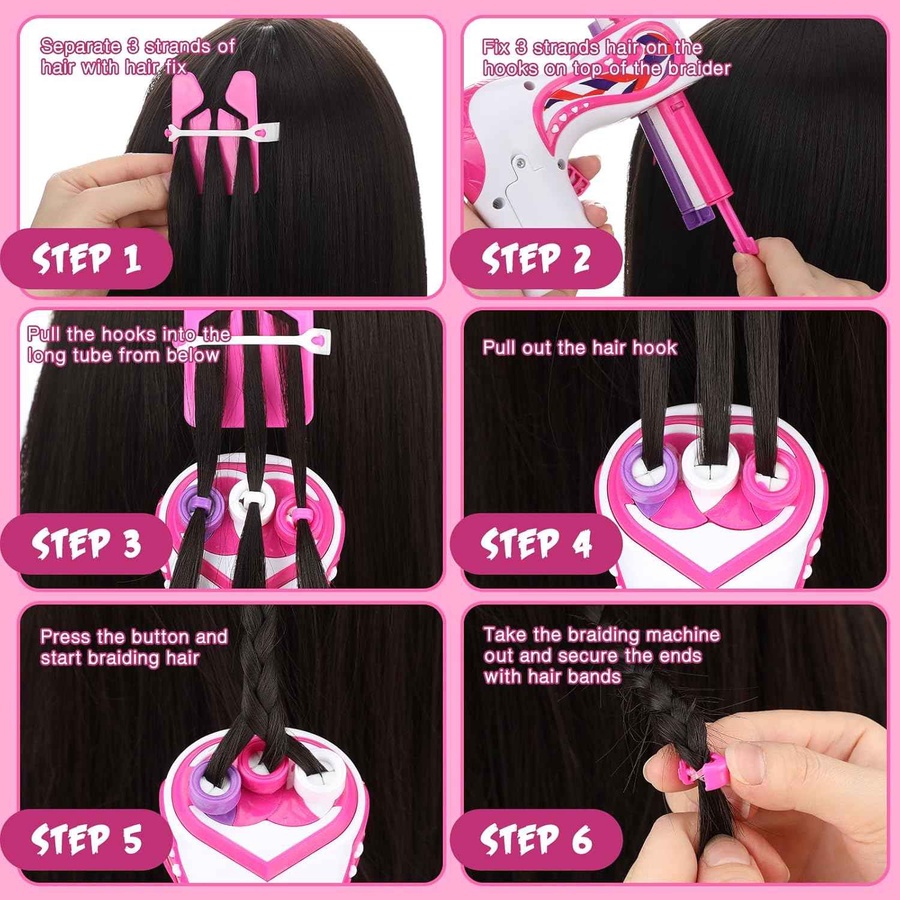 Separate 3 strands of hair with hair fix

STEP 1

Fix 3 strands hair on the hooks on top of the braider

STEP 2

Pull the hooks into the long tube from below

STEP 3

Pull out the hair hook

STEP 4

Press the button and start braiding hair

STEP 5

Take the braiding machine out and secure the ends with hair bands

STEP 6