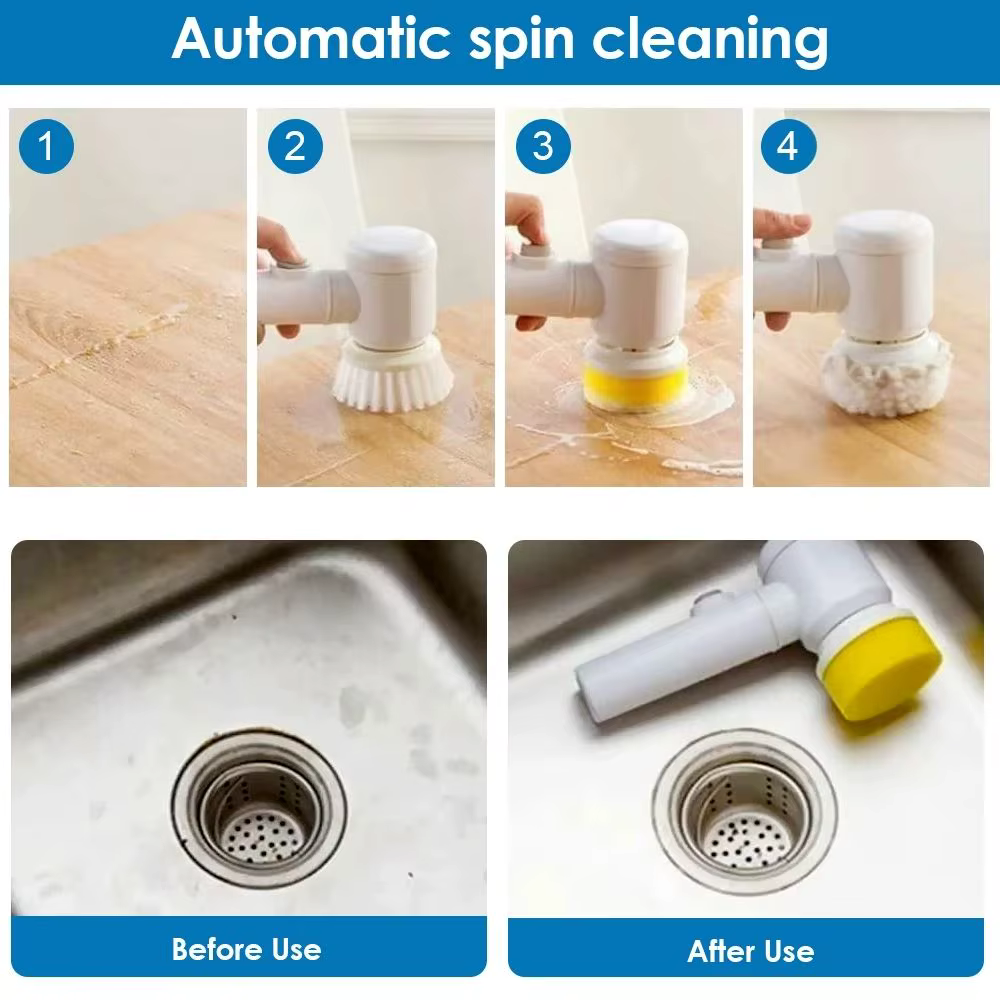 Automatic spin cleaning

1

2

3

4

Before Use

After Use