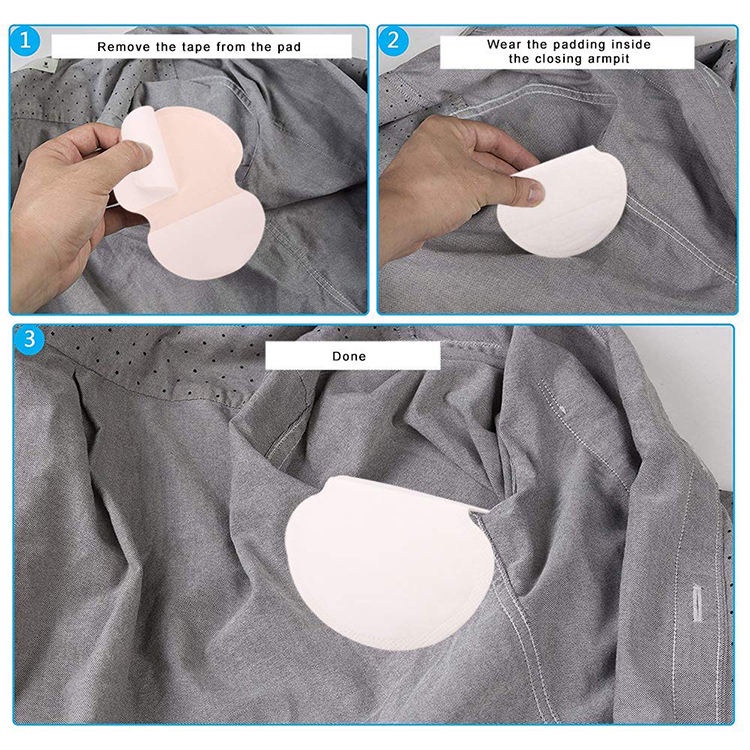 1
Remove the tape from the pad

2
Wear the padding inside the closing armpit

3
Done