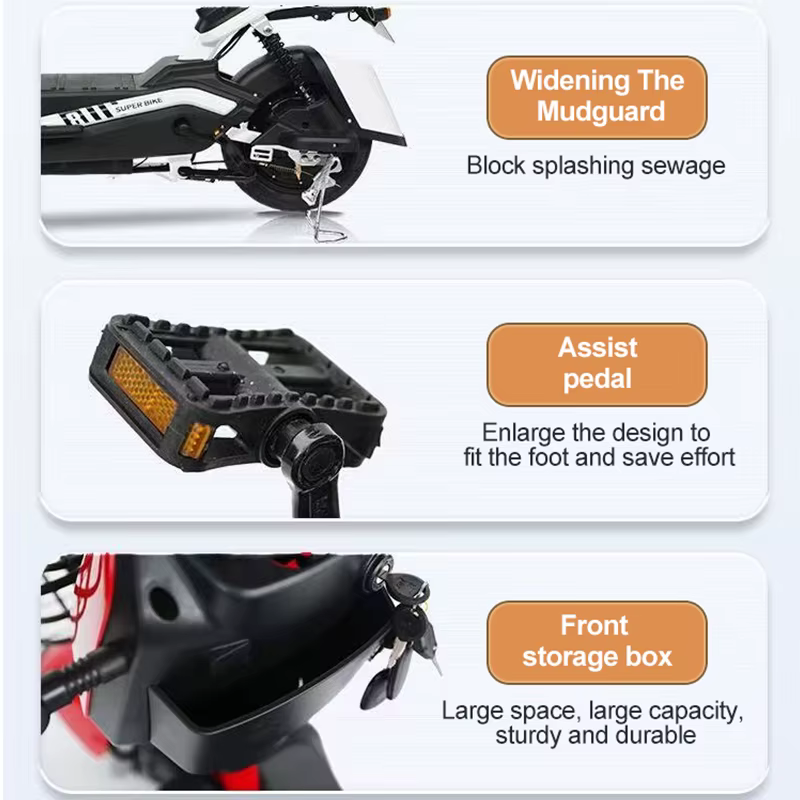 SUPER BIKE

Widening The Mudguard

Block splashing sewage

Assist pedal

Enlarge the design to fit the foot and save effort

Front storage box

Large space, large capacity, sturdy and durable