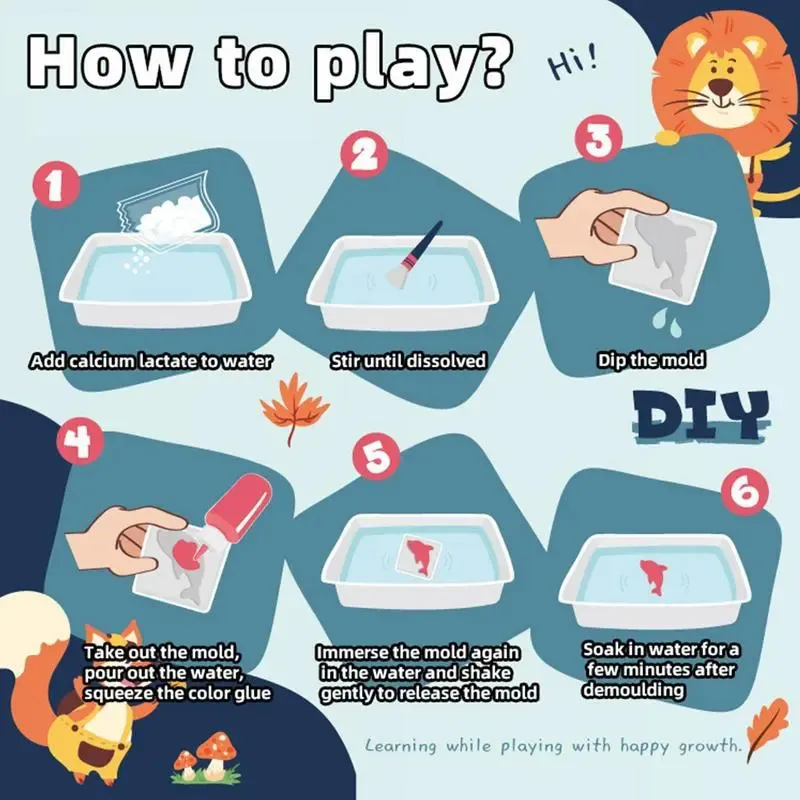 How to play?

Hi!

1
Add calcium lactate to water

2
Stir until dissolved

3
Dip the mold

DIY

4
Take out the mold, pour out the water, squeeze the color glue

5
Immerse the mold again in the water and shake gently to release the mold

6
Soak in water for a few minutes after demoulding

Learning while playing with happy growth.