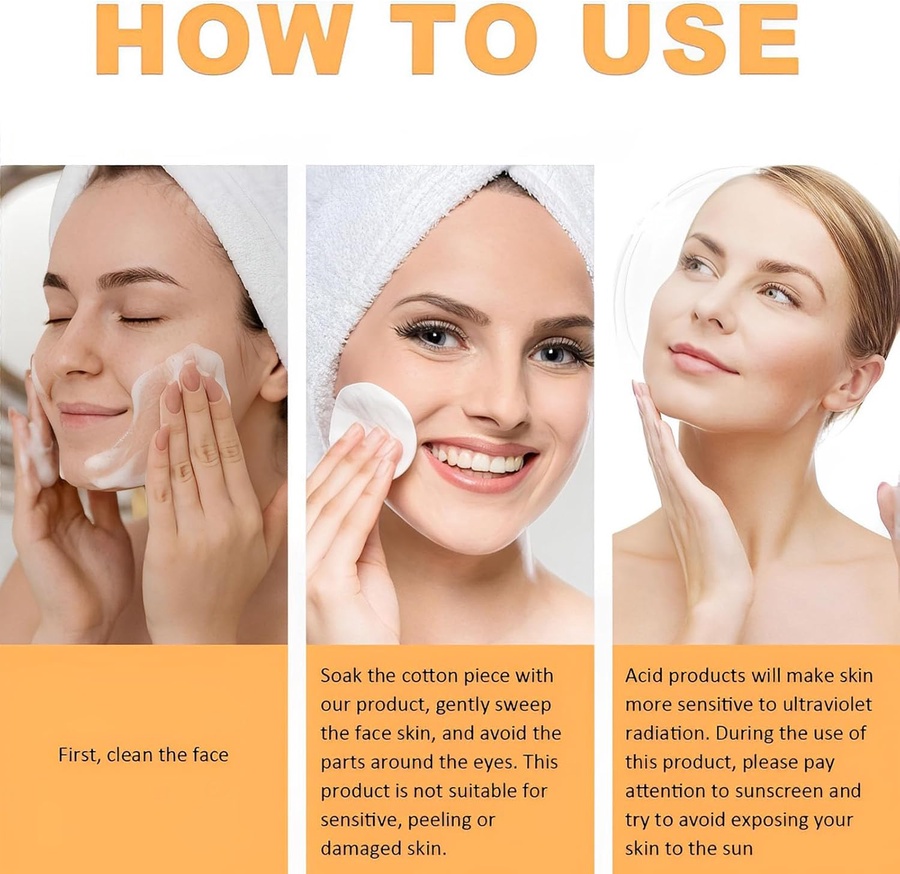 HOW TO USE

First, clean the face

Soak the cotton piece with our product, gently sweep the face skin, and avoid the parts around the eyes. This product is not suitable for sensitive, peeling or damaged skin.

Acid products will make skin more sensitive to ultraviolet radiation. During the use of this product, please pay attention to sunscreen and try to avoid exposing your skin to the sun