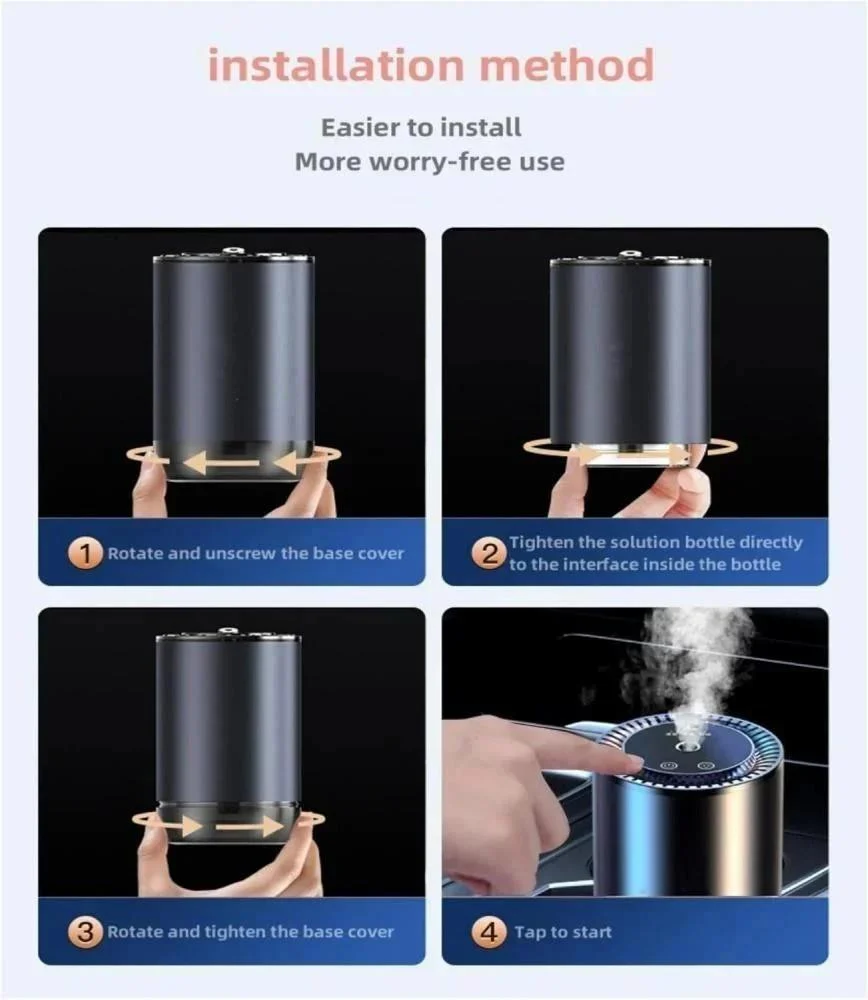 installation method

Easier to install
More worry-free use

1 Rotate and unscrew the base cover

2 Tighten the solution bottle directly to the interface inside the bottle

3 Rotate and tighten the base cover

4 Tap to start