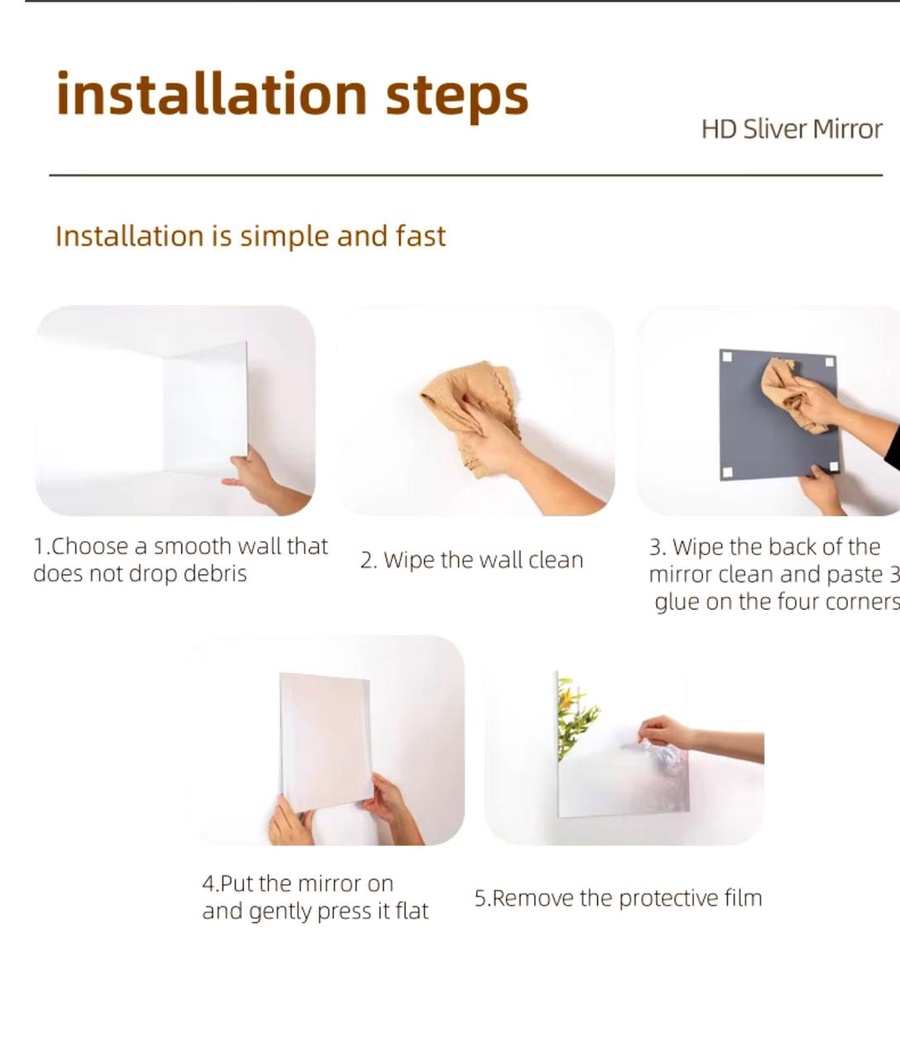 installation steps

HD Sliver Mirror

Installation is simple and fast

1.Choose a smooth wall that does not drop debris

2. Wipe the wall clean

3. Wipe the back of the mirror clean and paste 3 glue on the four corners

4.Put the mirror on and gently press it flat

5.Remove the protective film