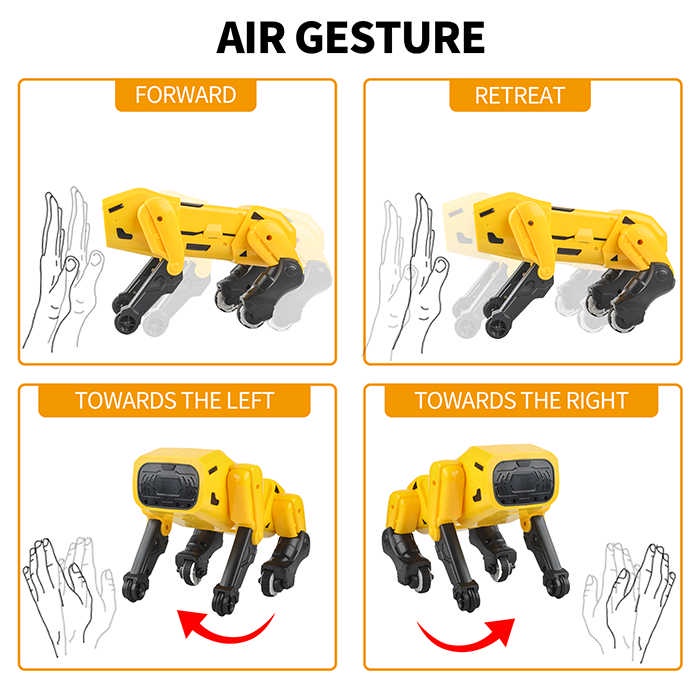 AIR GESTURE

FORWARD

RETREAT

TOWARDS THE LEFT

TOWARDS THE RIGHT