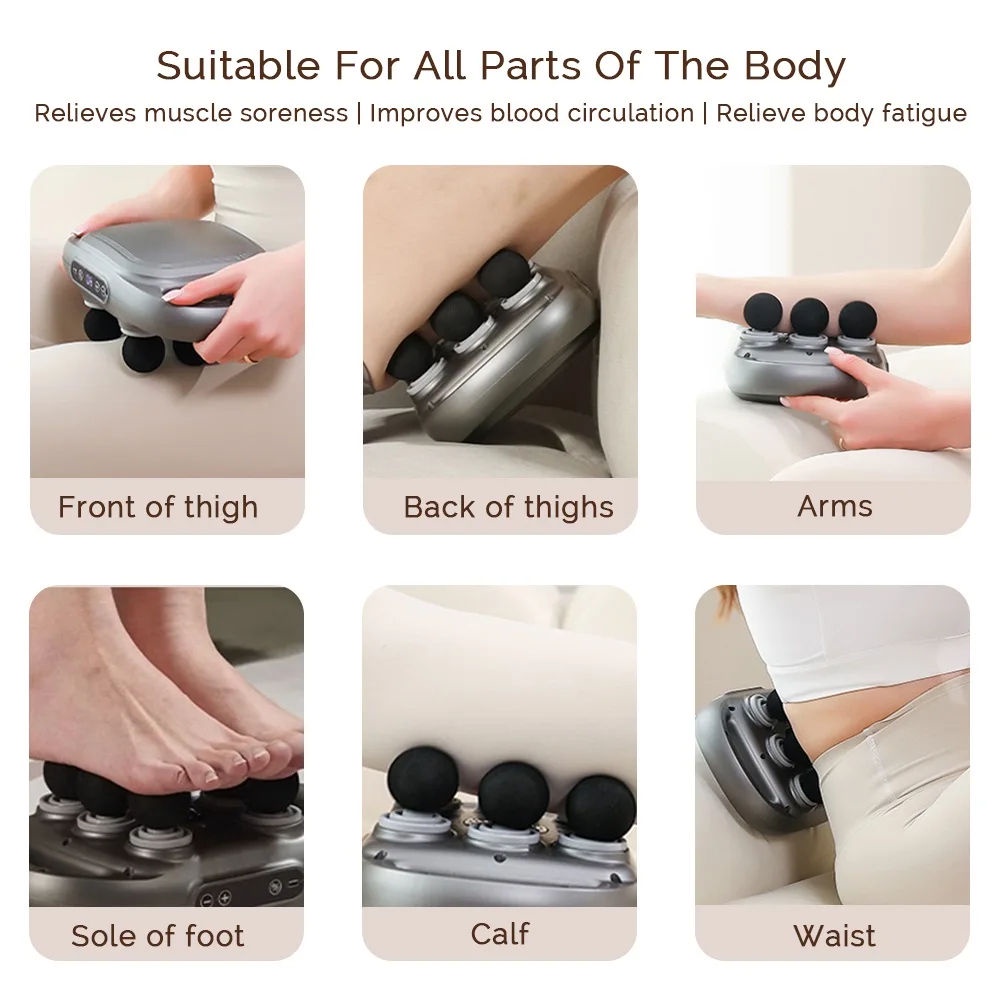 Suitable For All Parts Of The Body

Relieves muscle soreness | Improves blood circulation | Relieve body fatigue

Front of thigh

Back of thighs

Arms

Sole of foot

Calf

Waist