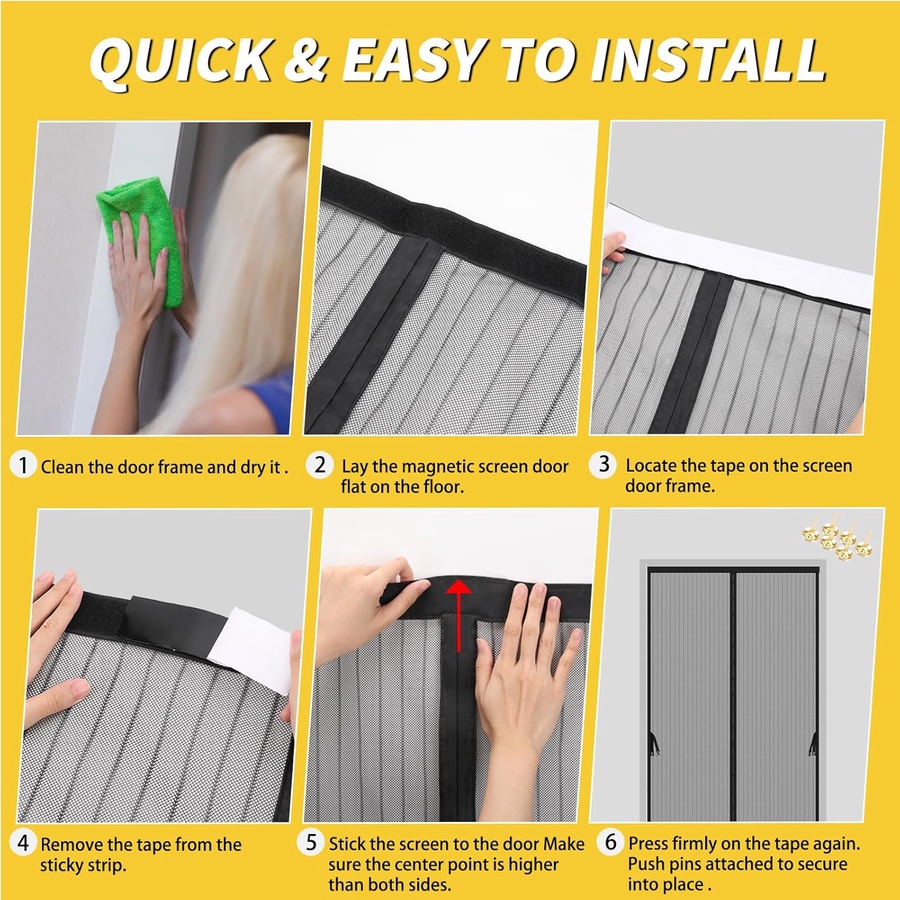 QUICK & EASY TO INSTALL

1 Clean the door frame and dry it .

2 Lay the magnetic screen door flat on the floor.

3 Locate the tape on the screen door frame.

4 Remove the tape from the sticky strip.

5 Stick the screen to the door Make sure the center point is higher than both sides.

6 Press firmly on the tape again. Push pins attached to secure into place .