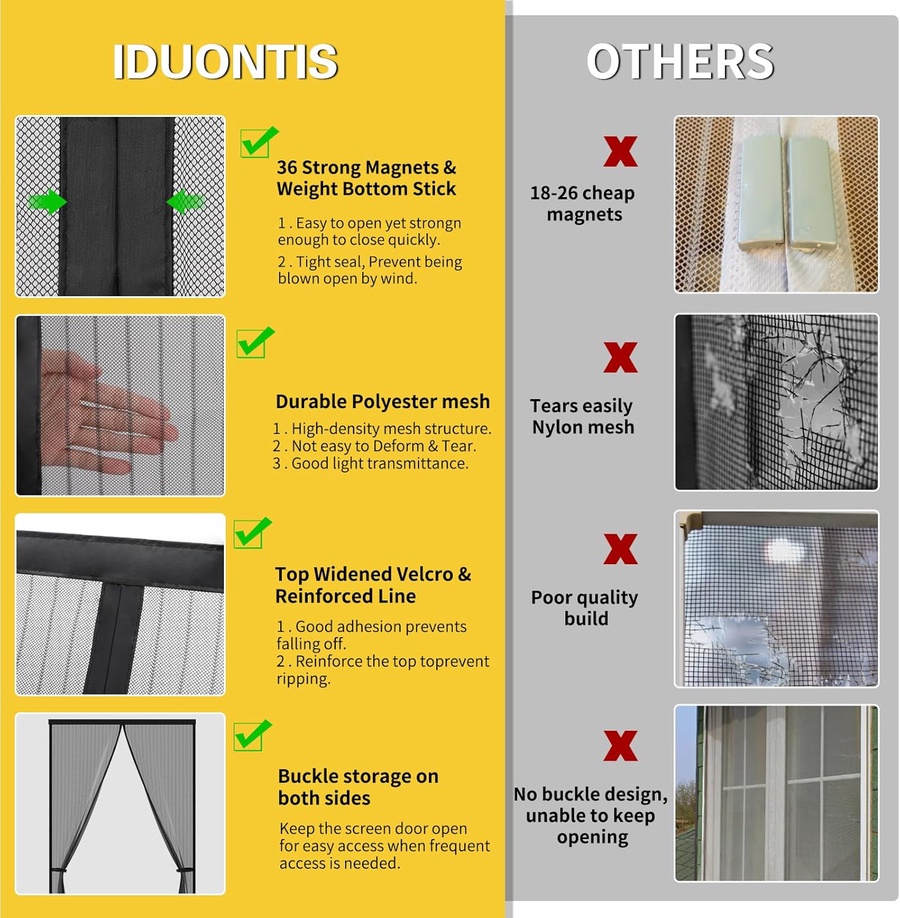 IDUONTIS

36 Strong Magnets & Weight Bottom Stick

1 . Easy to open yet strongn enough to close quickly.

2 . Tight seal, Prevent being blown open by wind.

Durable Polyester mesh

1 . High-density mesh structure.
2 . Not easy to Deform & Tear.
3 . Good light transmittance.

Top Widened Velcro & Reinforced Line

1 . Good adhesion prevents falling off.

2 . Reinforce the top toprevent ripping.

Buckle storage on both sides

Keep the screen door open for easy access when frequent access is needed.

OTHERS

18-26 cheap magnets

Tears easily Nylon mesh

Poor quality build

No buckle design, unable to keep opening