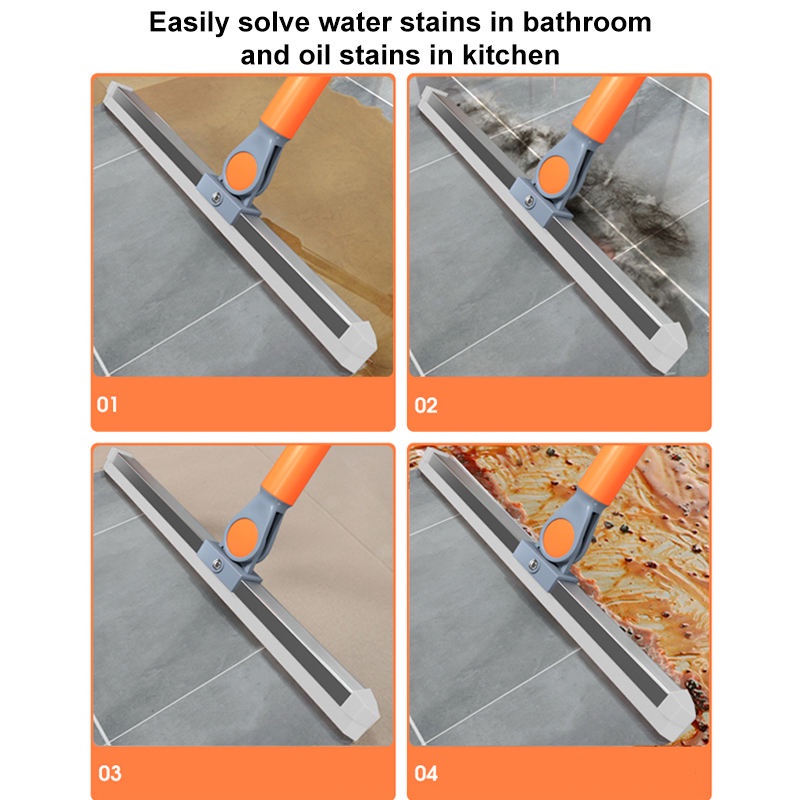 Easily solve water stains in bathroom and oil stains in kitchen

01

02

03

04