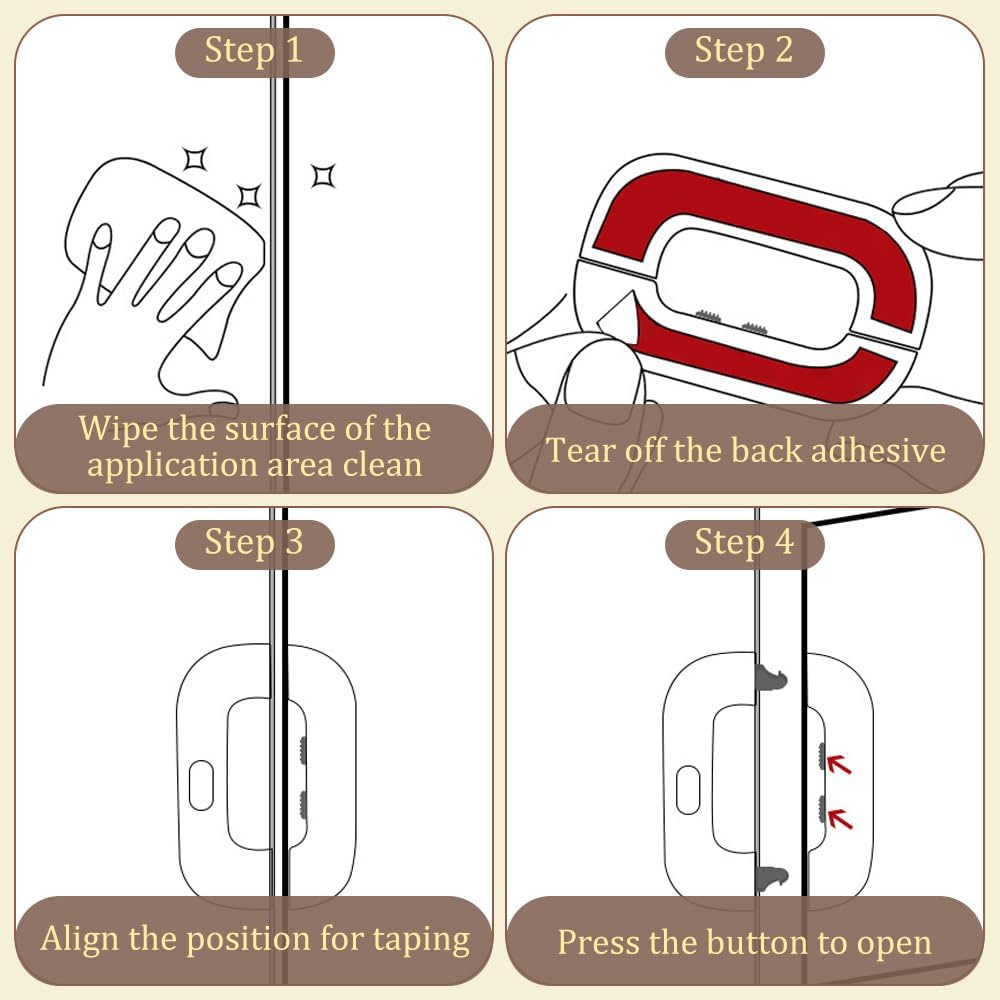 Step 1

Wipe the surface of the application area clean

Step 2

Tear off the back adhesive

Step 3

Align the position for taping

Step 4

Press the button to open