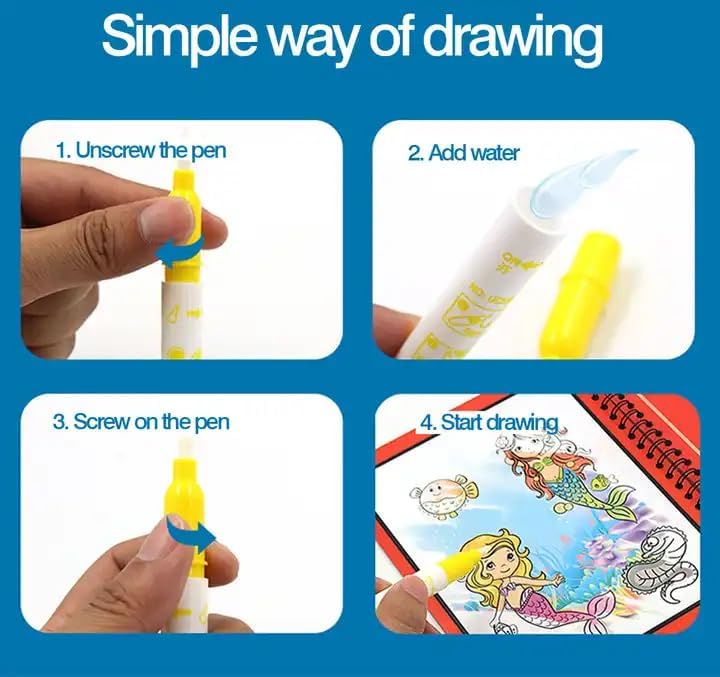 Simple way of drawing

1. Unscrew the pen

2. Add water

3. Screw on the pen

4. Start drawing