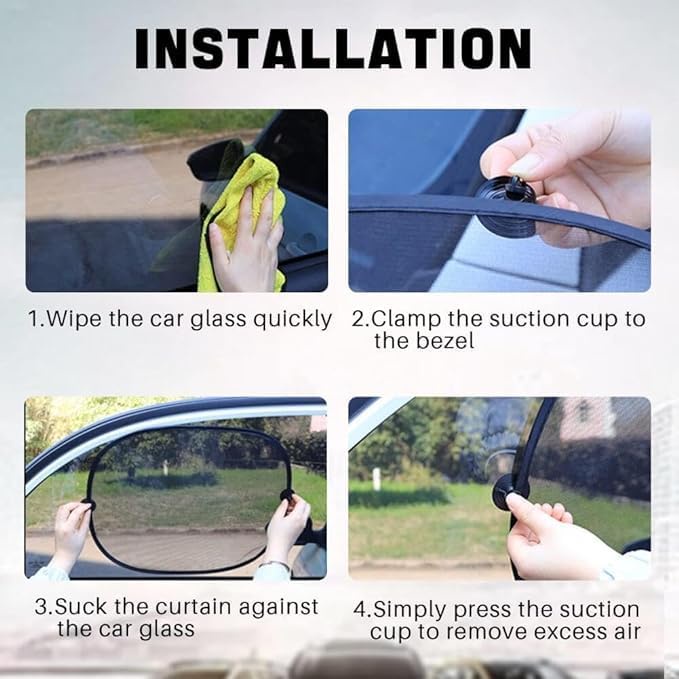 INSTALLATION

1.Wipe the car glass quickly

2.Clamp the suction cup to the bezel

3.Suck the curtain against the car glass

4.Simply press the suction cup to remove excess air