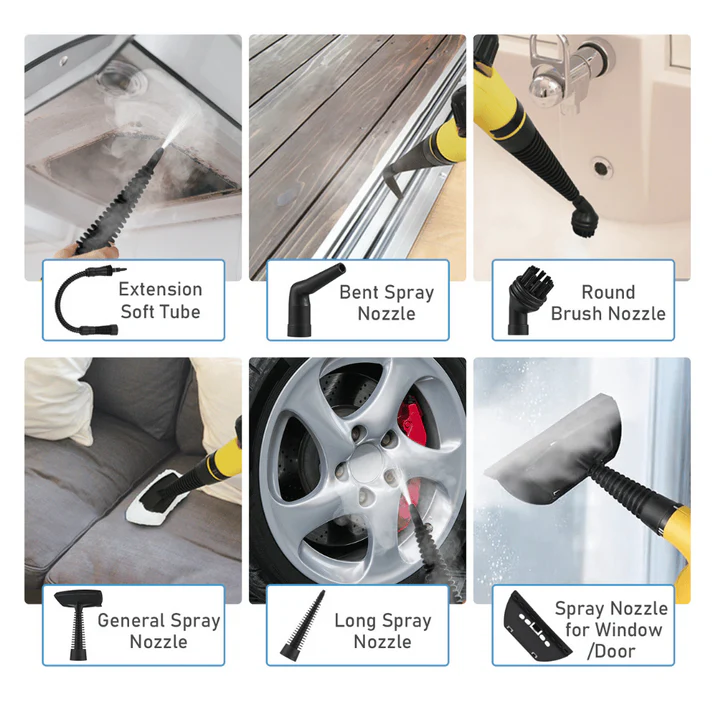 Extension Soft Tube

Bent Spray Nozzle

Round Brush Nozzle

General Spray Nozzle

Long Spray Nozzle

Spray Nozzle for Window /Door