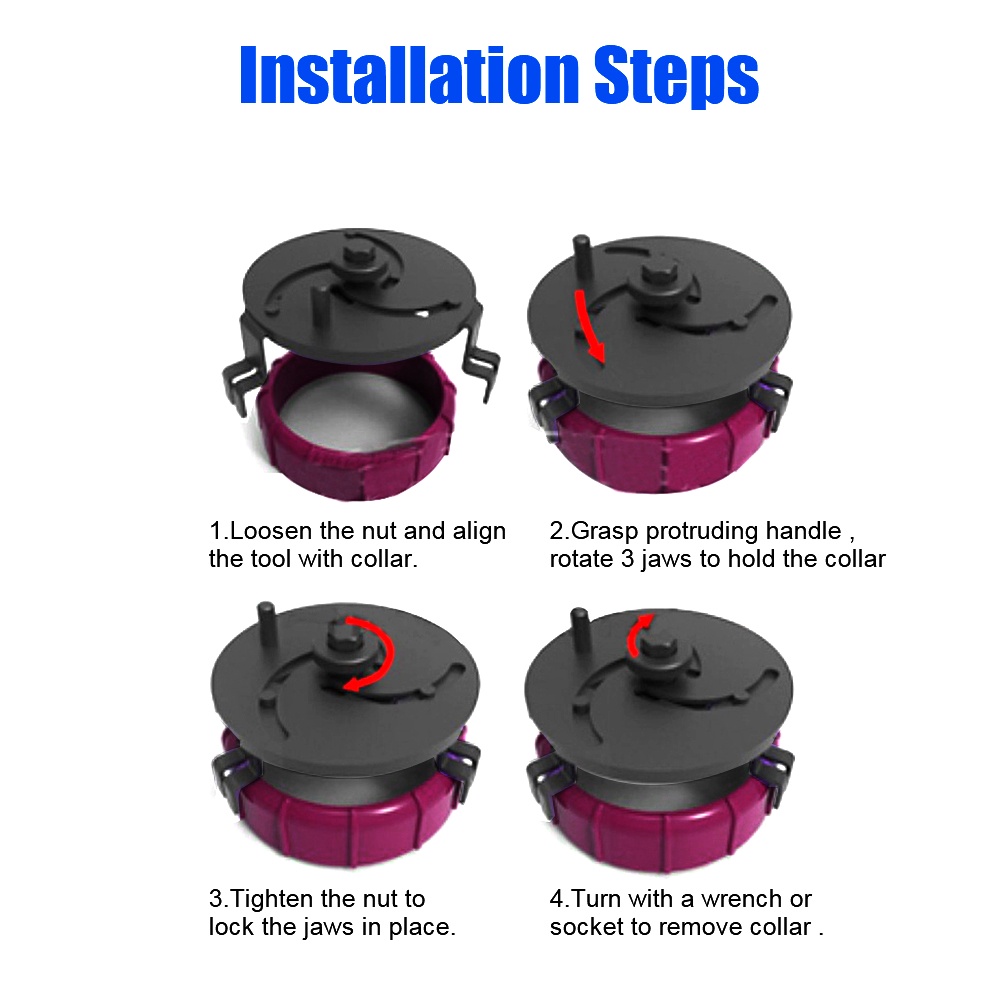 Installation Steps

1.Loosen the nut and align the tool with collar.

2.Grasp protruding handle , rotate 3 jaws to hold the collar

3.Tighten the nut to lock the jaws in place.

4.Turn with a wrench or socket to remove collar .