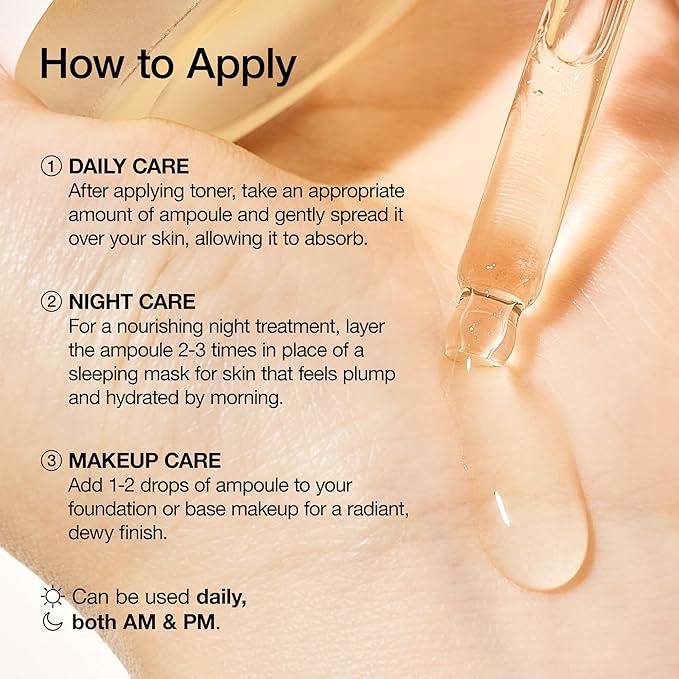 How to Apply

① DAILY CARE
After applying toner, take an appropriate amount of ampoule and gently spread it over your skin, allowing it to absorb.

② NIGHT CARE
For a nourishing night treatment, layer the ampoule 2-3 times in place of a sleeping mask for skin that feels plump and hydrated by morning.

③ MAKEUP CARE
Add 1-2 drops of ampoule to your foundation or base makeup for a radiant, dewy finish.

Can be used daily, both AM & PM.