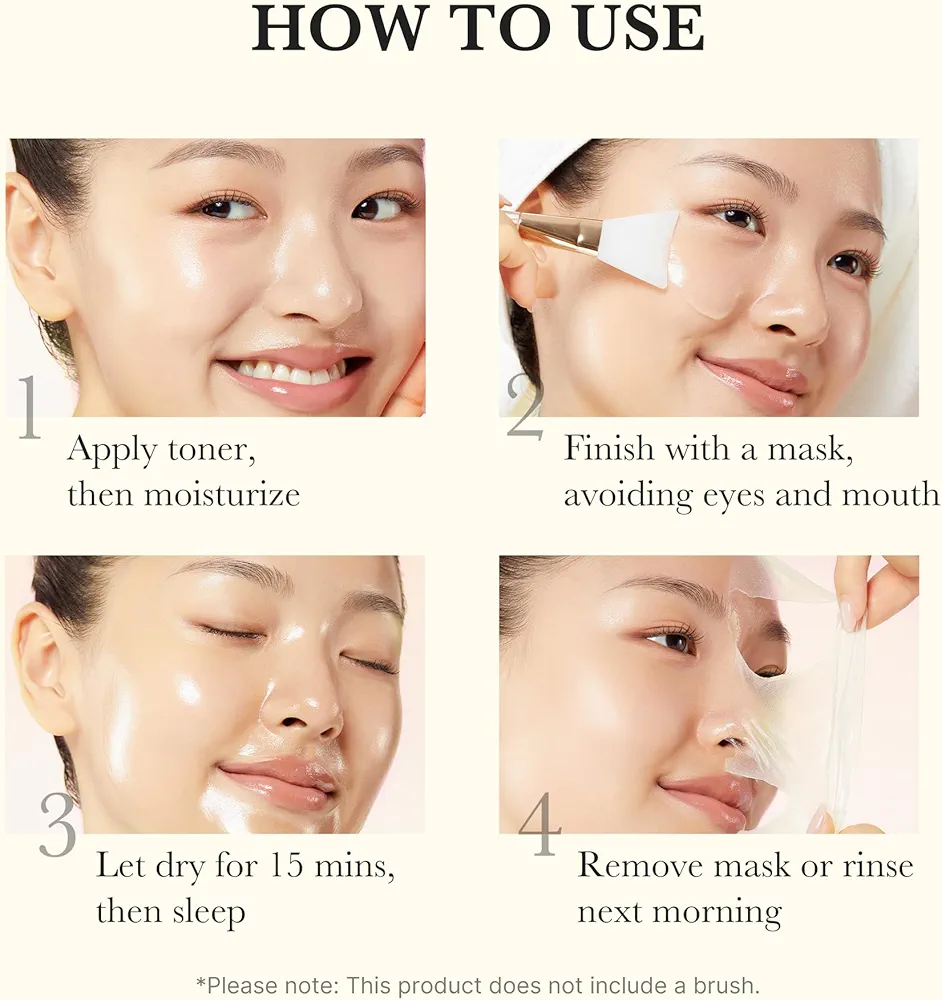 HOW TO USE

1
Apply toner, then moisturize

2
Finish with a mask, avoiding eyes and mouth

3
Let dry for 15 mins, then sleep

4
Remove mask or rinse next morning

*Please note: This product does not include a brush.