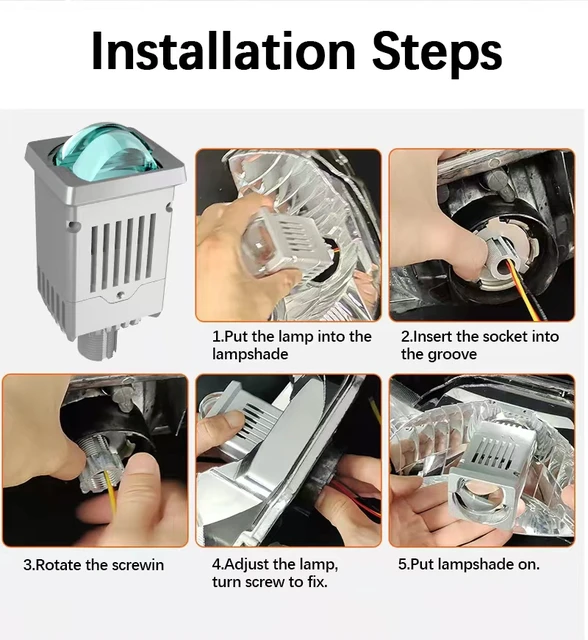 Installation Steps

1.Put the lamp into the lampshade

2.Insert the socket into the groove

3.Rotate the screwin

4.Adjust the lamp, turn screw to fix.

5.Put lampshade on.