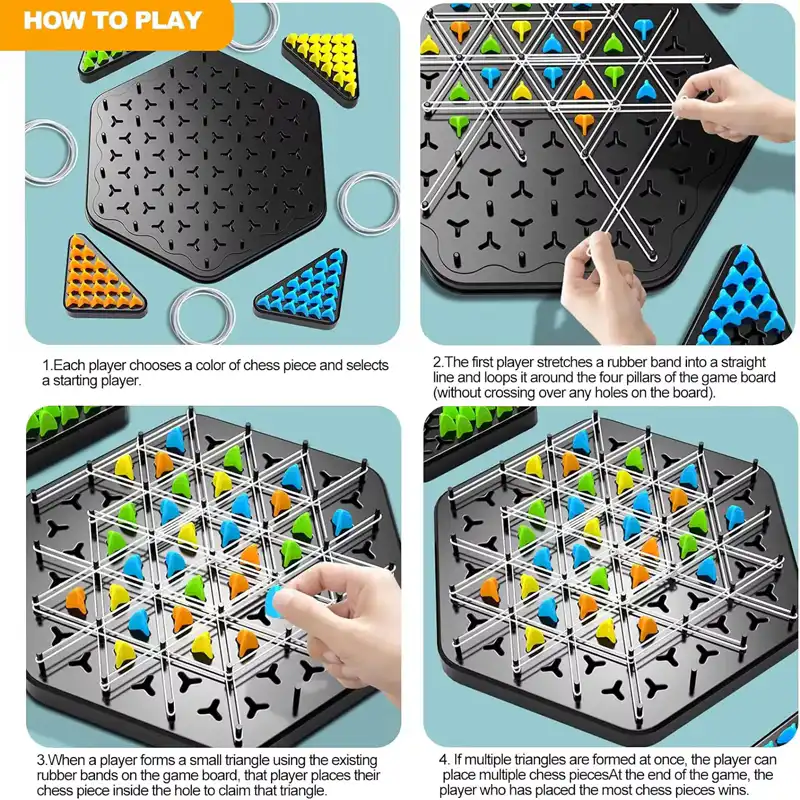 HOW TO PLAY

1.Each player chooses a color of chess piece and selects a starting player.

2.The first player stretches a rubber band into a straight line and loops it around the four pillars of the game board (without crossing over any holes on the board).

3.When a player forms a small triangle using the existing rubber bands on the game board, that player places their chess piece inside the hole to claim that triangle.

4. If multiple triangles are formed at once, the player can place multiple chess piecesAt the end of the game, the player who has placed the most chess pieces wins.